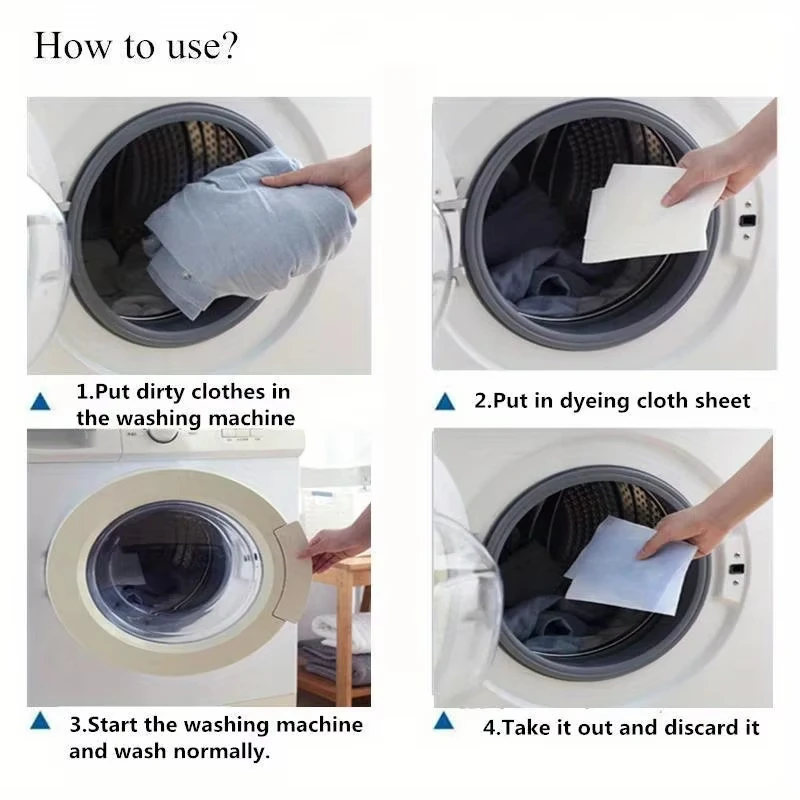 How to use?

1.Put dirty clothes in the washing machine

2.Put in dyeing cloth sheet

3.Start the washing machine and wash normally.

4.Take it out and discard it