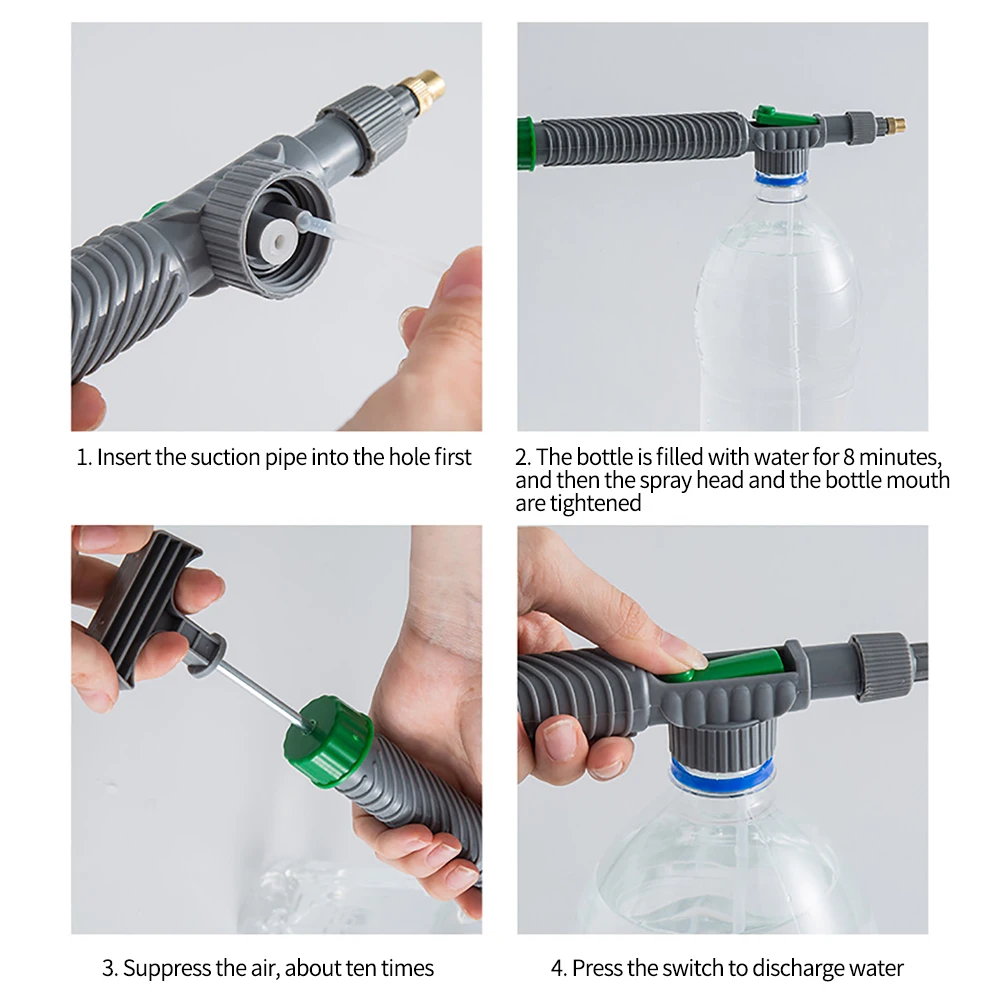 1. Insert the suction pipe into the hole first

2. The bottle is filled with water for 8 minutes, and then the spray head and the bottle mouth are tightened

3. Suppress the air, about ten times

4. Press the switch to discharge water