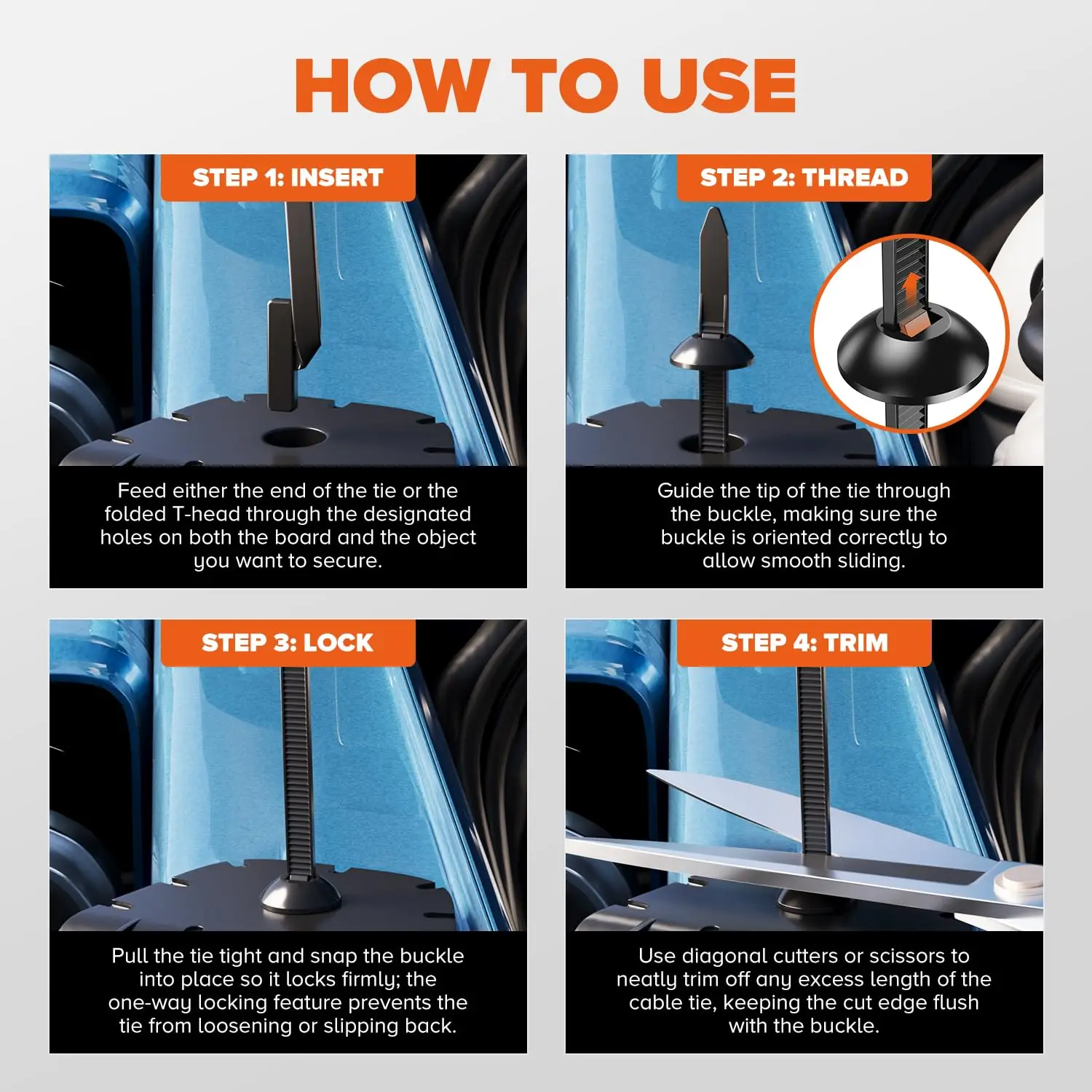 HOW TO USE

STEP 1: INSERT

Feed either the end of the tie or the folded T-head through the designated holes on both the board and the object you want to secure.

STEP 2: THREAD

Guide the tip of the tie through the buckle, making sure the buckle is oriented correctly to allow smooth sliding.

STEP 3: LOCK

Pull the tie tight and snap the buckle into place so it locks firmly; the one-way locking feature prevents the tie from loosening or slipping back.

STEP 4: TRIM

Use diagonal cutters or scissors to neatly trim off any excess length of the cable tie, keeping the cut edge flush with the buckle.