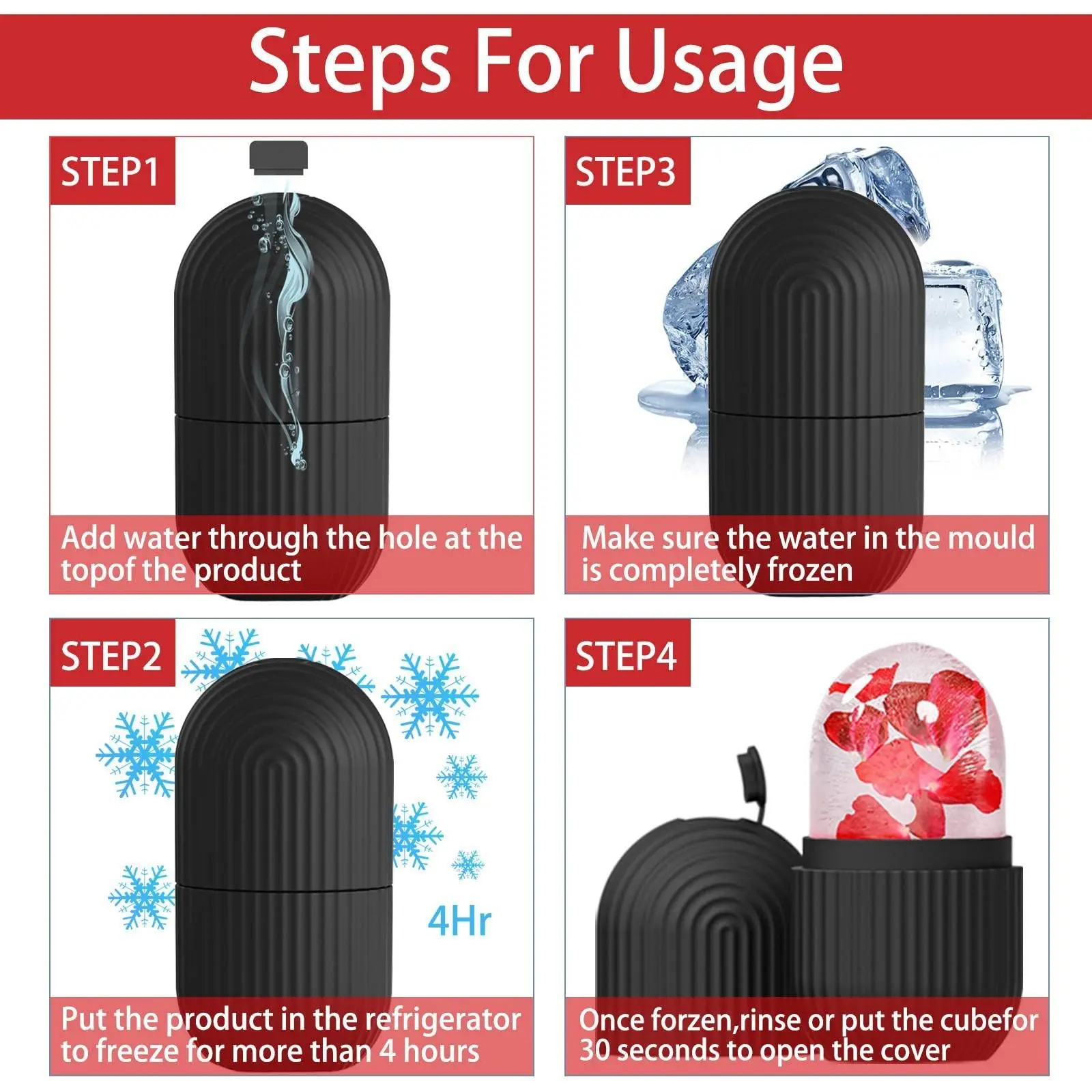 Steps For Usage

STEP1

Add water through the hole at the topof the product

STEP3

Make sure the water in the mould is completely frozen

STEP2

4Hr

Put the product in the refrigerator to freeze for more than 4 hours

STEP4

Once forzen,rinse or put the cubefor 30 seconds to open the cover