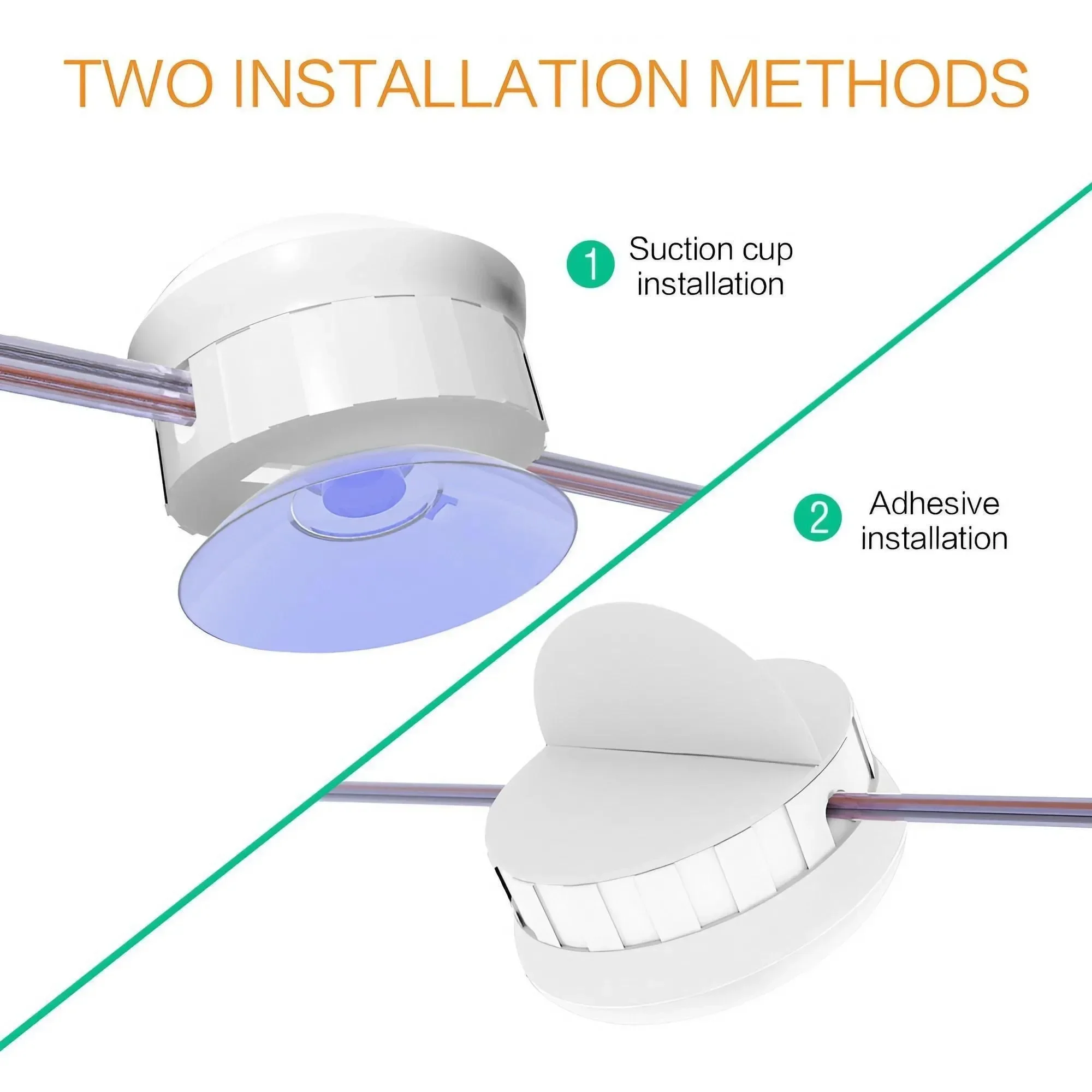 TWO INSTALLATION METHODS

1 Suction cup installation

2 Adhesive installation