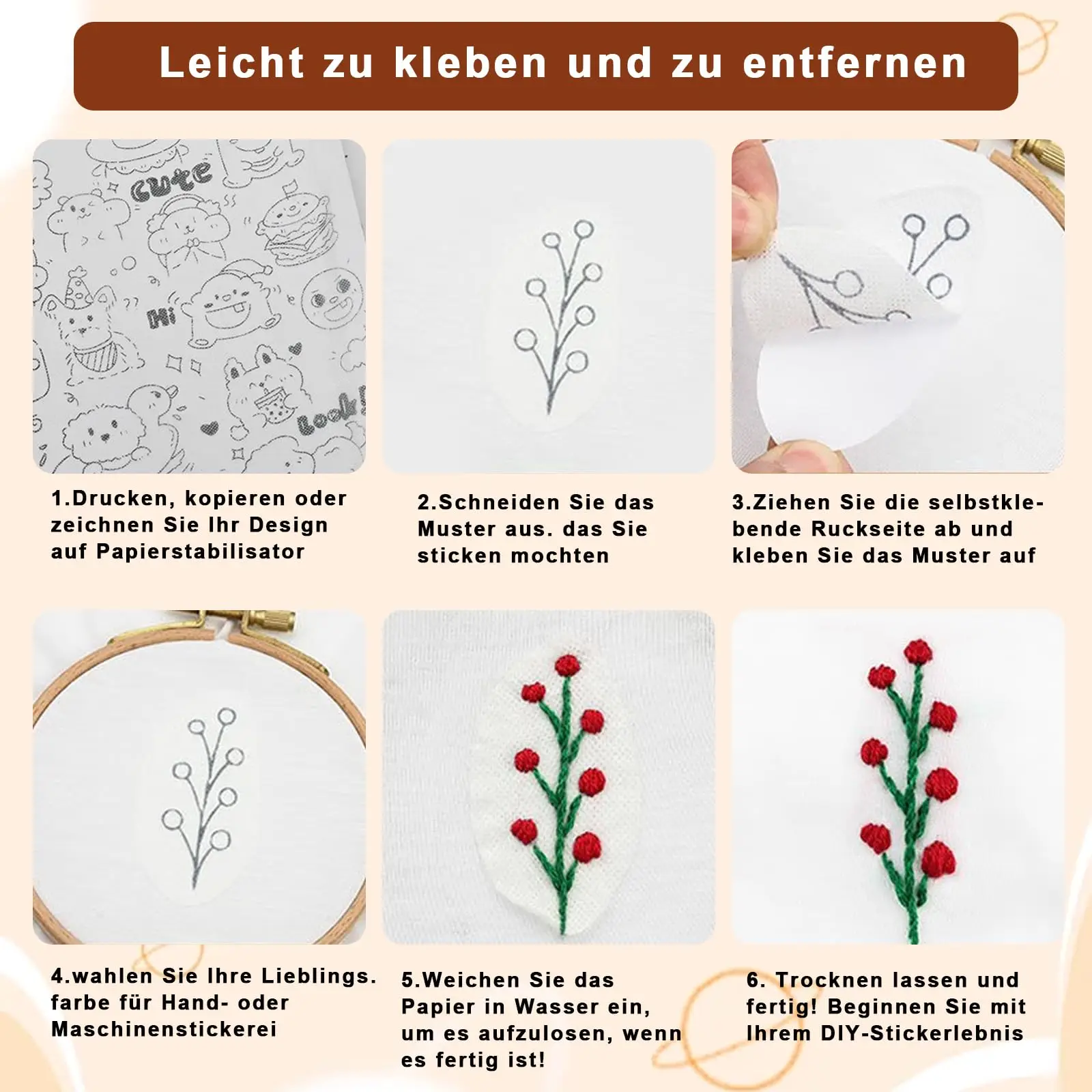 Leicht zu kleben und zu entfernen

Cute

Hi

Look!

1.Drucken, kopieren oder zeichnen Sie Ihr Design auf Papierstabilisator

2.Schneiden Sie das Muster aus. das Sie sticken mochten

3.Ziehen Sie die selbstklebende Ruckseite ab und kleben Sie das Muster auf

4.wahlen Sie Ihre Lieblings. farbe für Hand- oder Maschinenstickerei

5.Weichen Sie das Papier in Wasser ein, um es aufzulosen, wenn es fertig ist!

6. Trocknen lassen und fertig! Beginnen Sie mit Ihrem DIY-Stickerlebnis