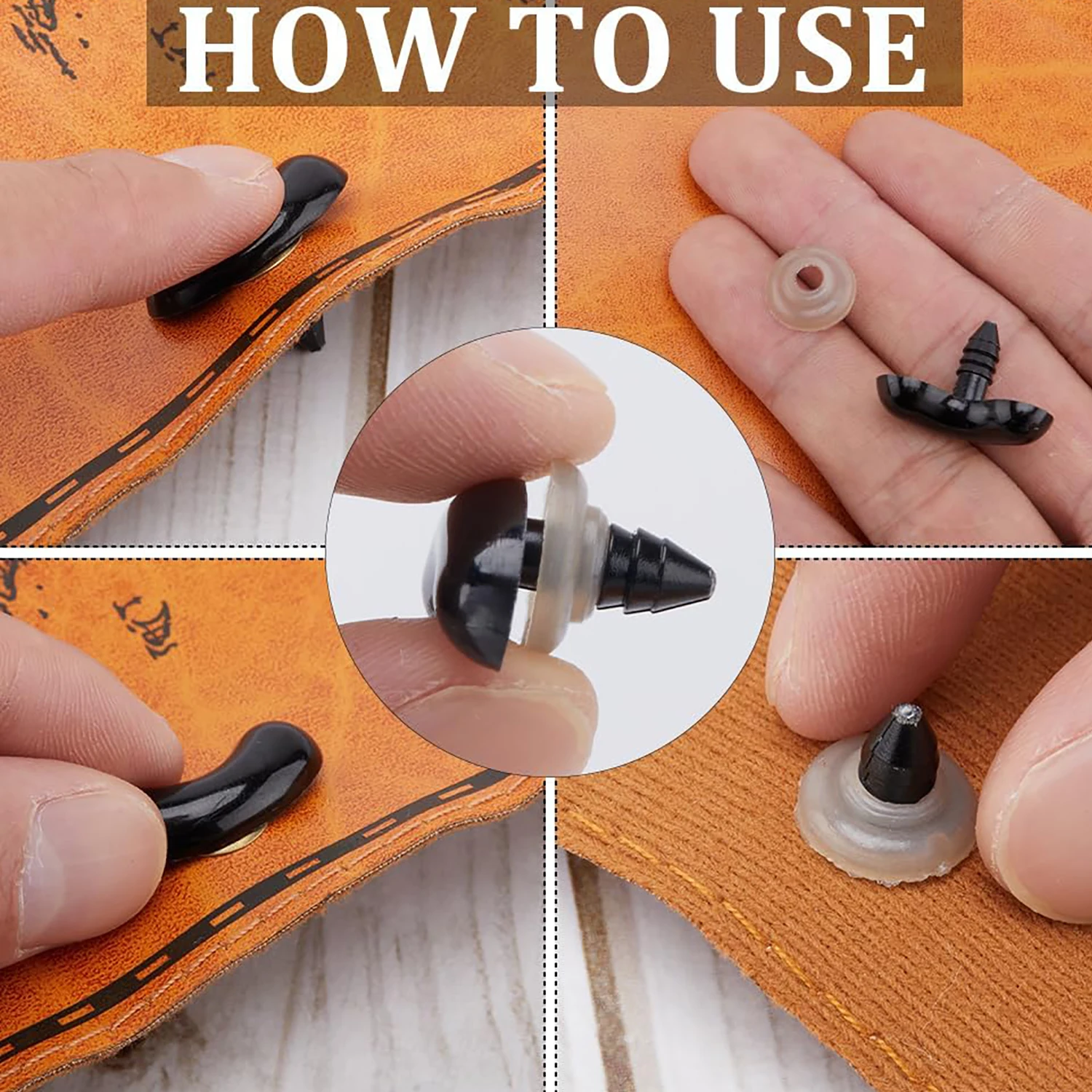 HOW TO USE