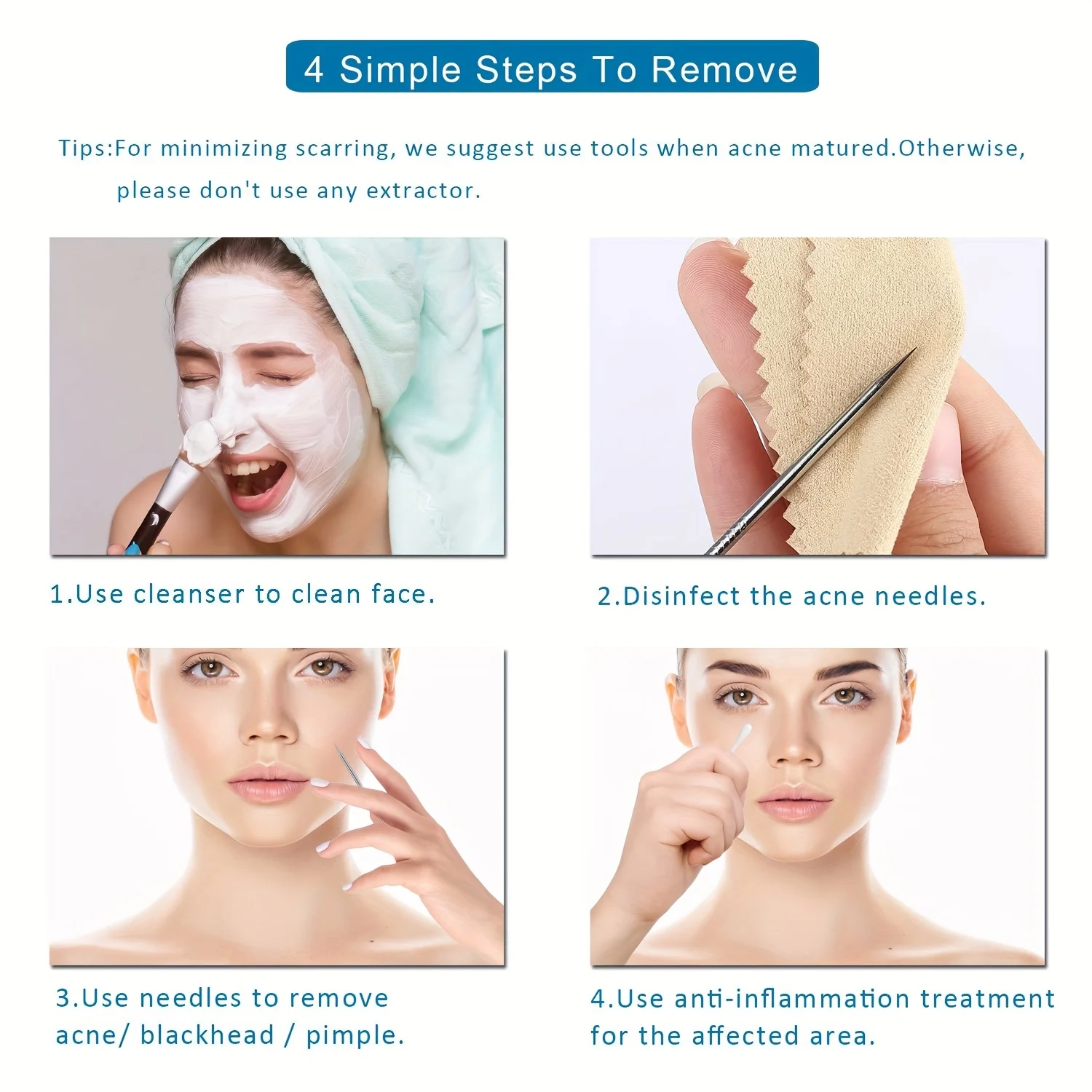 4 Simple Steps To Remove

Tips:For minimizing scarring, we suggest use tools when acne matured.Otherwise, please don't use any extractor.

1.Use cleanser to clean face.

2.Disinfect the acne needles.

3.Use needles to remove acne/ blackhead / pimple.

4.Use anti-inflammation treatment for the affected area.