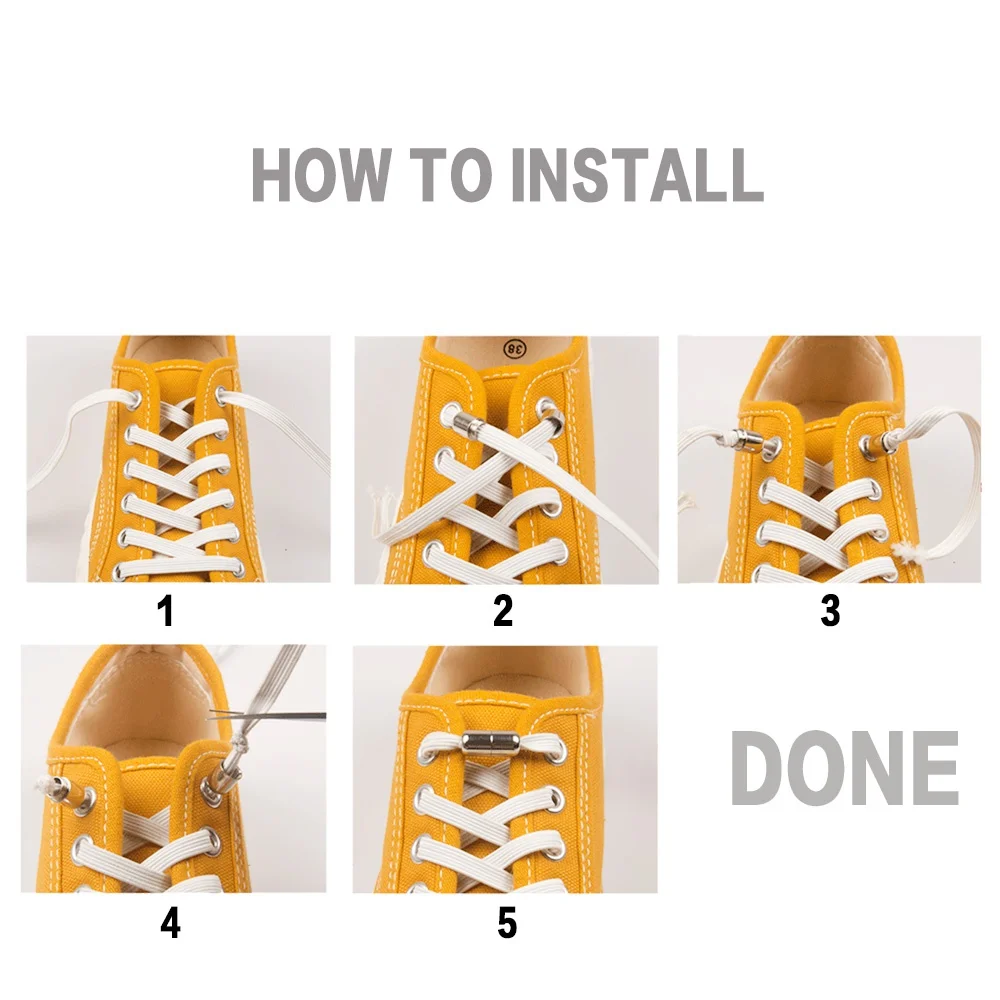 HOW TO INSTALL

38

1

2

3

4

5

DONE