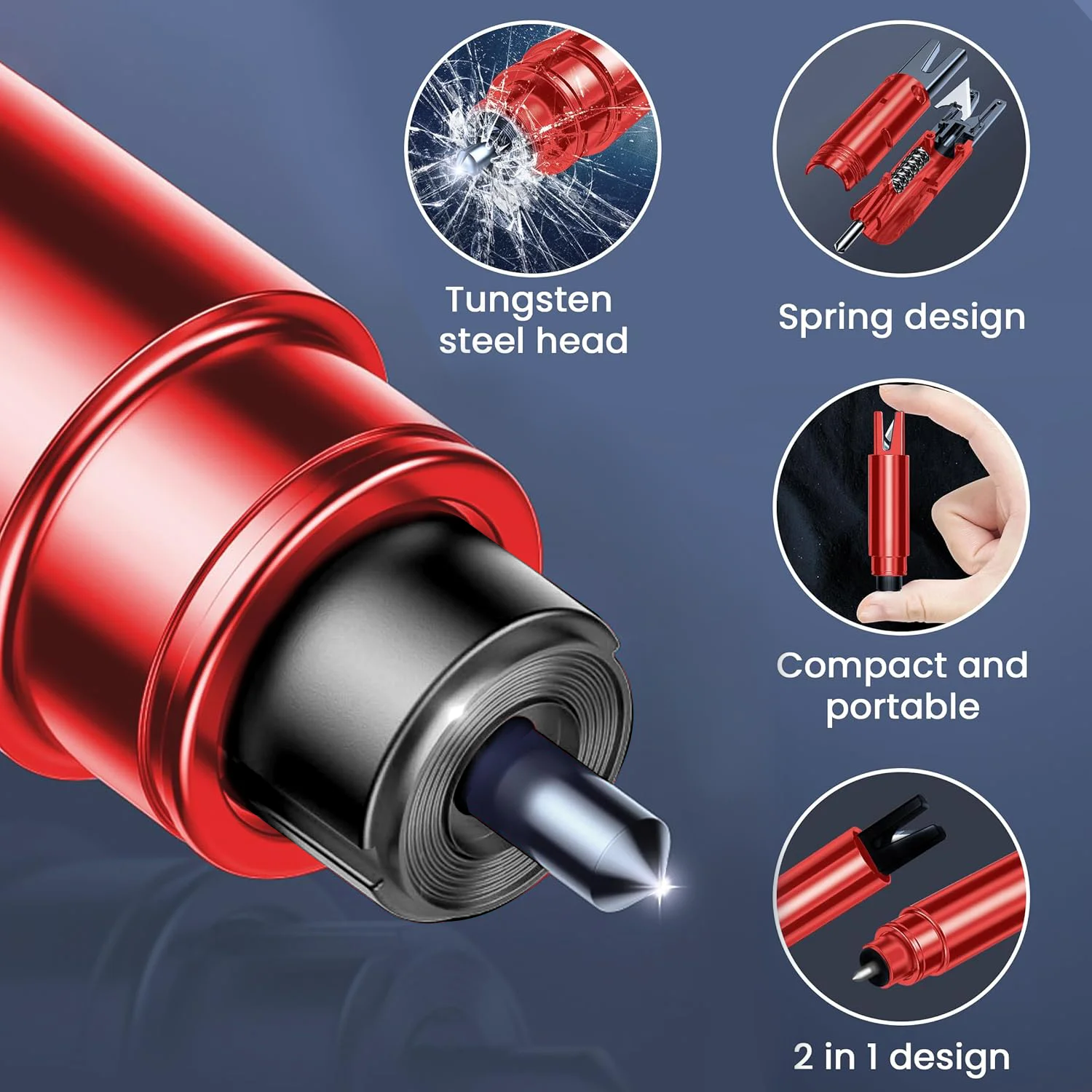 Tungsten steel head

Spring design

Compact and portable

2 in 1 design