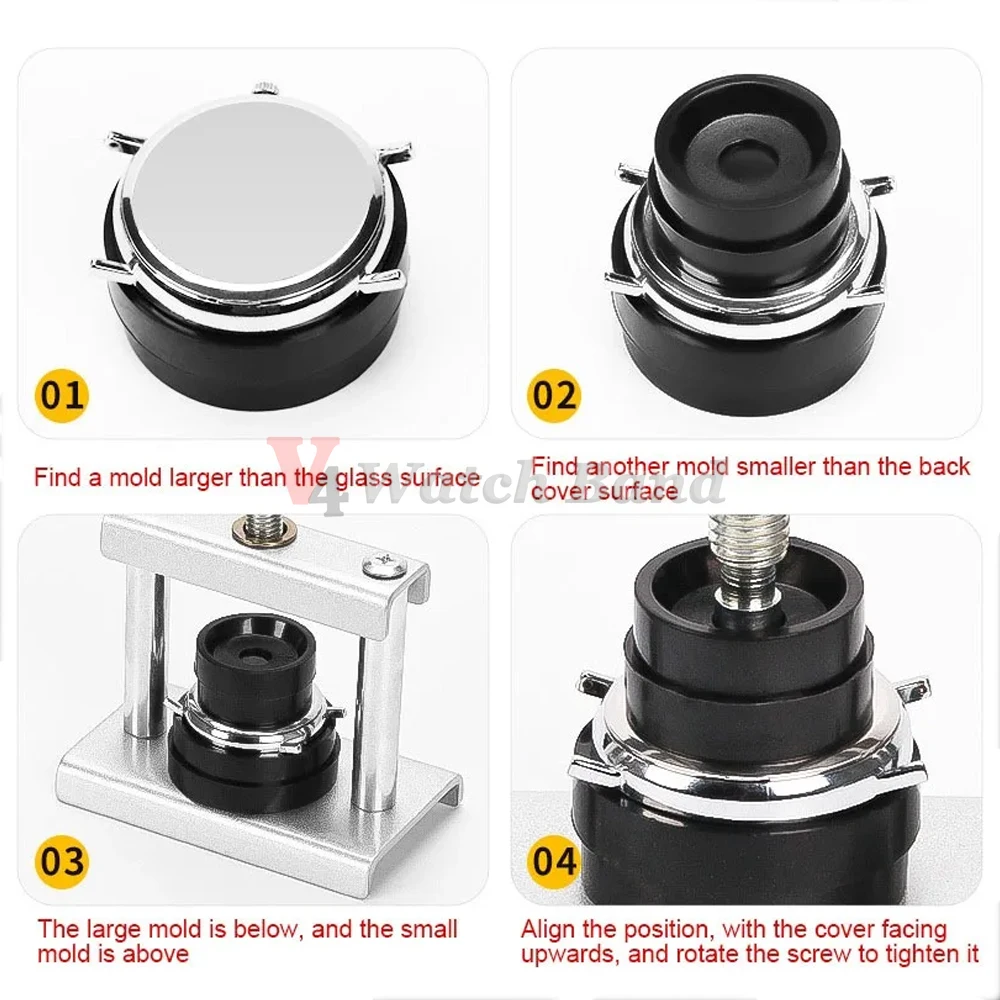 01

Find a mold larger than the glass surface

02

Find another mold smaller than the back cover surface

V4WatchBand

03

The large mold is below, and the small mold is above

04

Align the position, with the cover facing upwards, and rotate the screw to tighten it