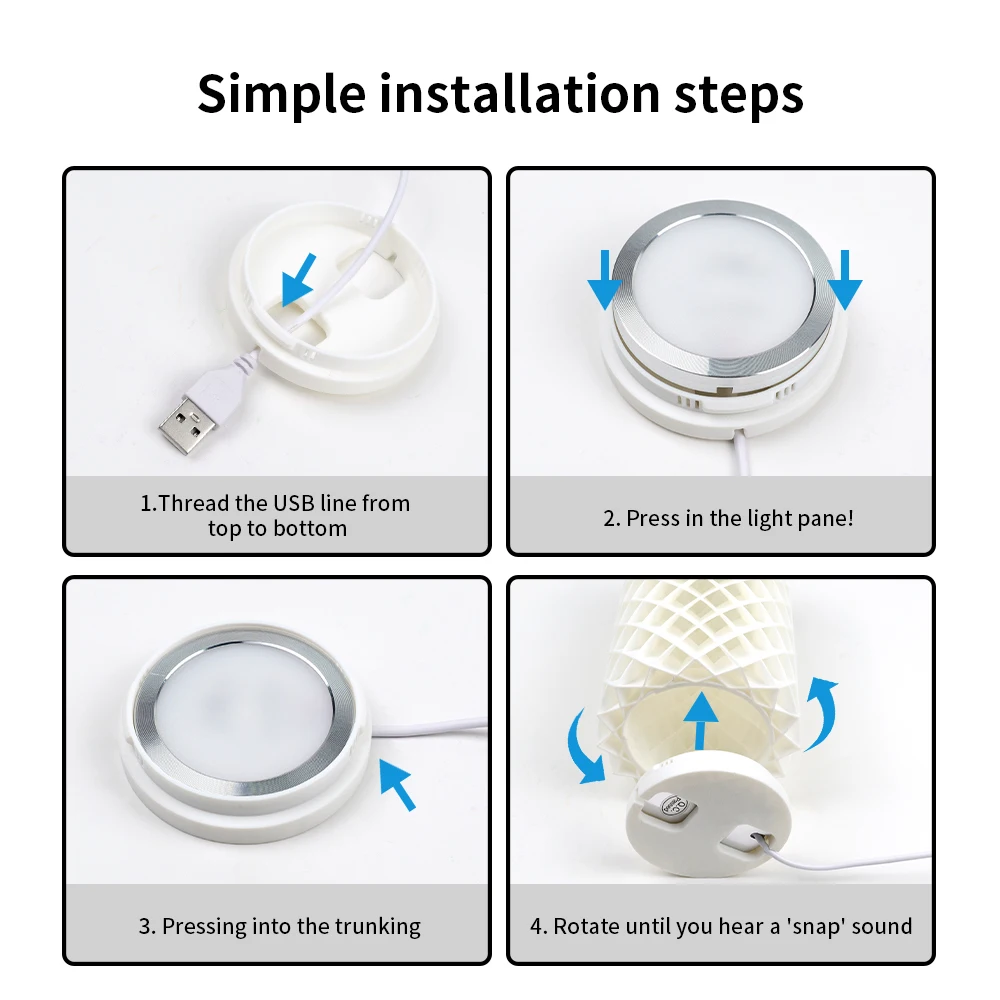 Simple installation steps

1.Thread the USB line from top to bottom

2. Press in the light pane!

3. Pressing into the trunking

4. Rotate until you hear a 'snap' sound