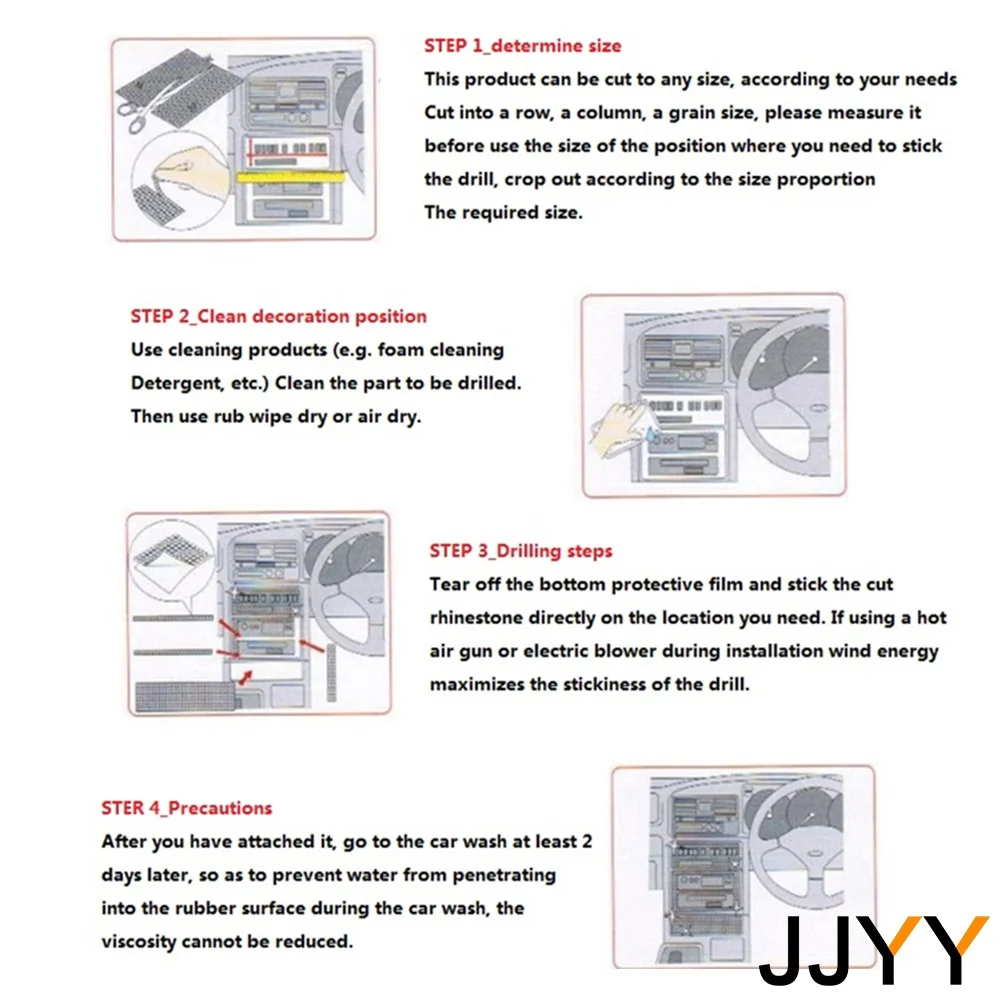 STEP 1_determine size
This product can be cut to any size, according to your needs Cut into a row, a column, a grain size, please measure it before use the size of the position where you need to stick the drill, crop out according to the size proportion
The required size.

STEP 2_Clean decoration position
Use cleaning products (e.g. foam cleaning Detergent, etc.) Clean the part to be drilled.
Then use rub wipe dry or air dry.

STEP 3_Drilling steps
Tear off the bottom protective film and stick the cut rhinestone directly on the location you need. If using a hot air gun or electric blower during installation wind energy maximizes the stickiness of the drill.

STER 4_Precautions
After you have attached it, go to the car wash at least 2 days later, so as to prevent water from penetrating into the rubber surface during the car wash, the viscosity cannot be reduced.

JJYY