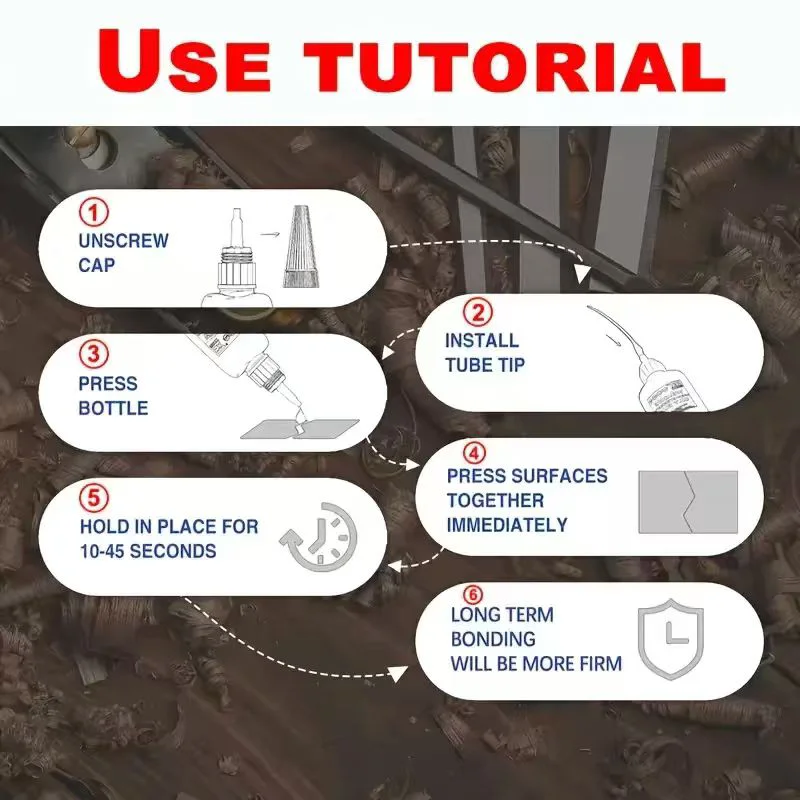 USE TUTORIAL

1
UNSCREW CAP

2
INSTALL TUBE TIP

3
PRESS BOTTLE

4
PRESS SURFACES TOGETHER IMMEDIATELY

5
HOLD IN PLACE FOR 10-45 SECONDS

6
LONG TERM BONDING WILL BE MORE FIRM