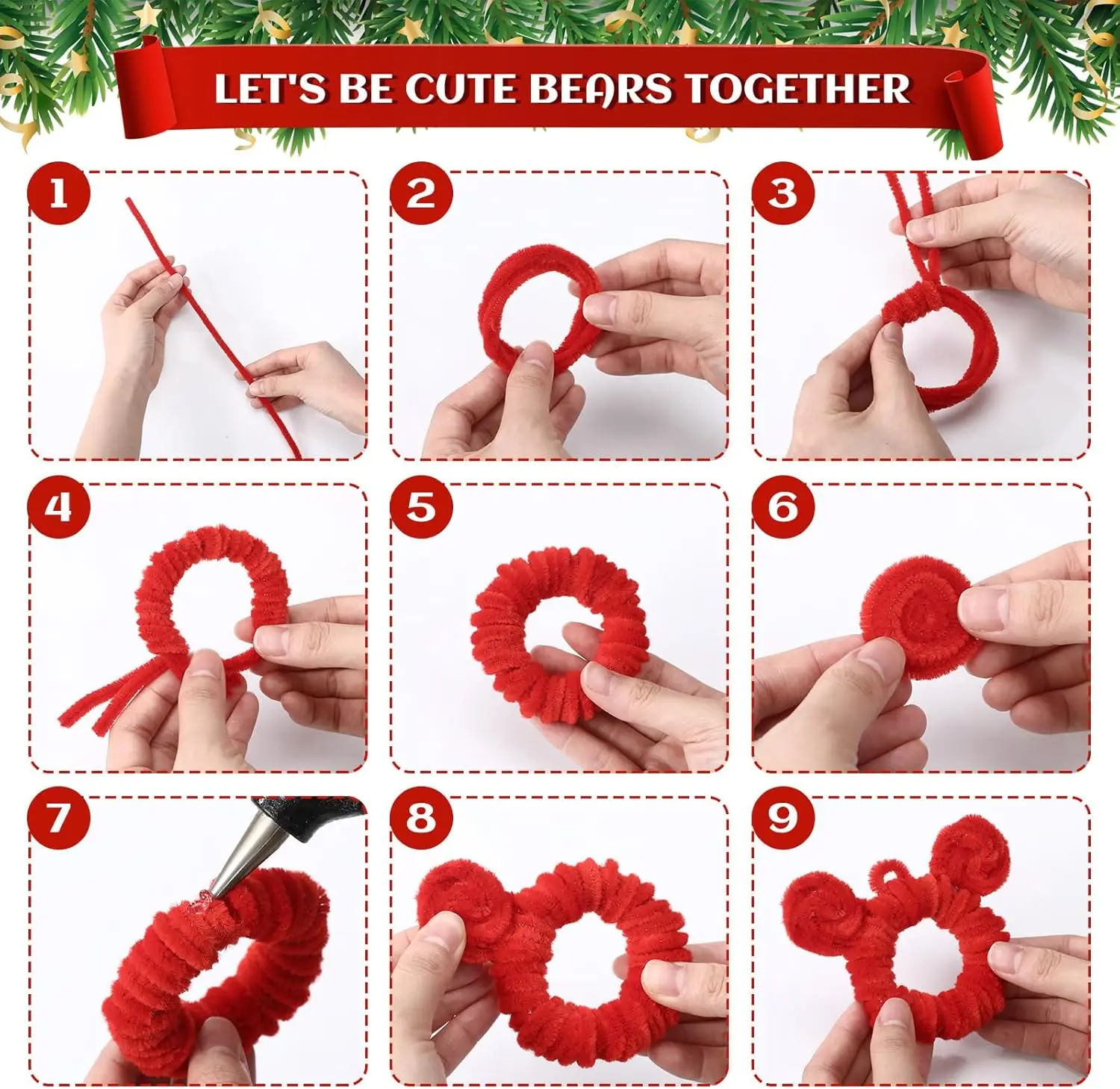 LET'S BE CUTE BEARS TOGETHER

1

2

3

4

5

6

7

8

9