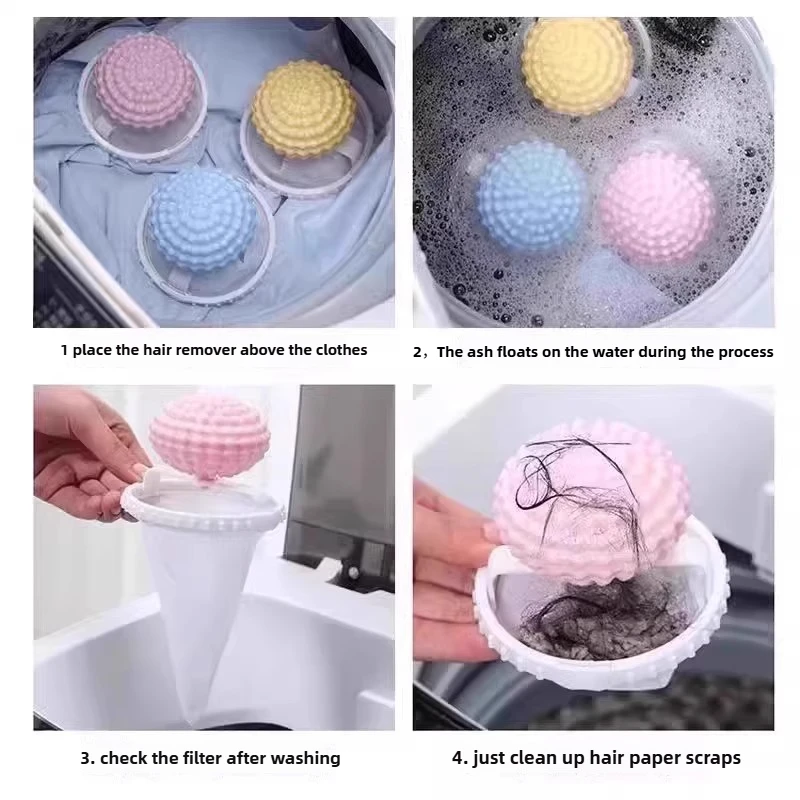 1 place the hair remover above the clothes

2，The ash floats on the water during the process

3. check the filter after washing

4. just clean up hair paper scraps