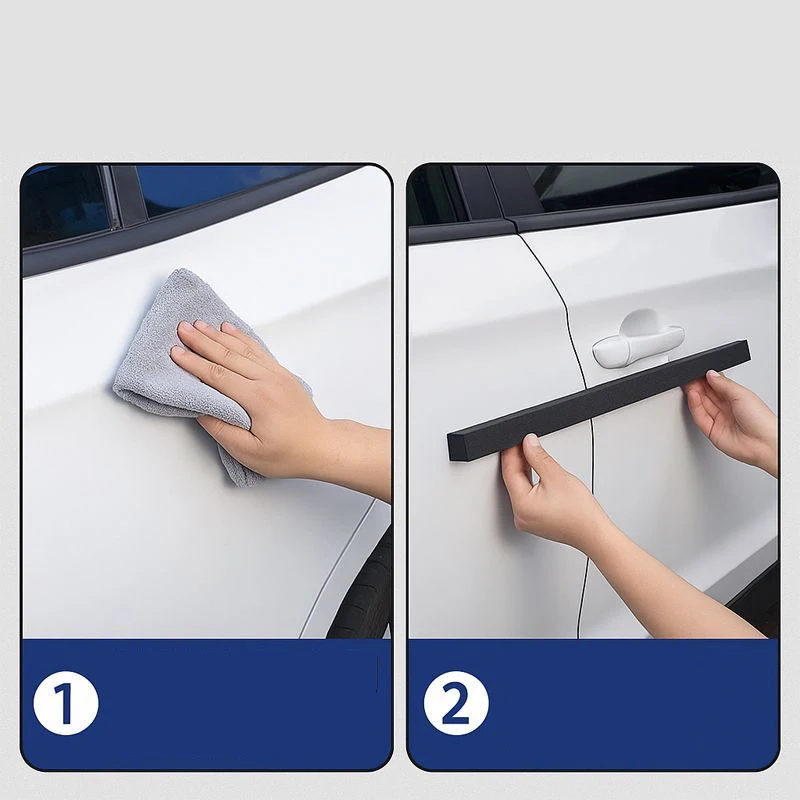 1

2