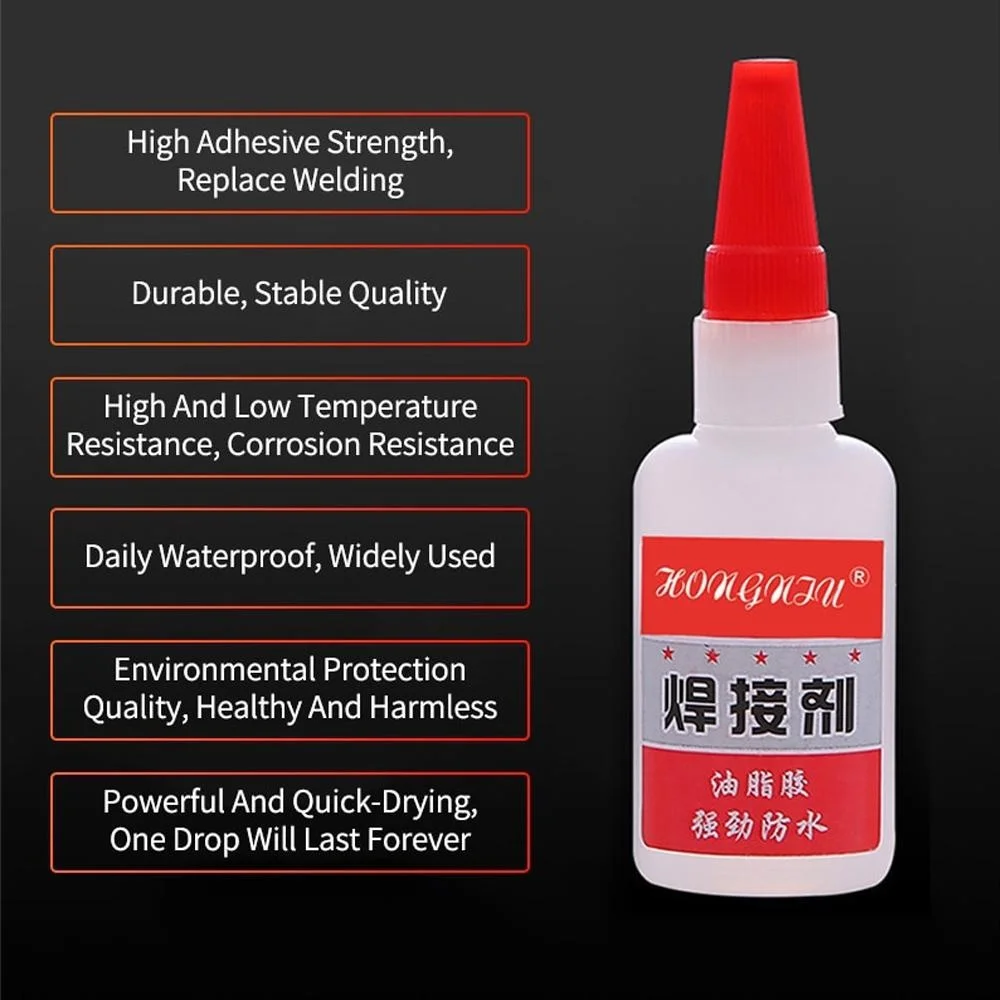 High Adhesive Strength, Replace Welding

Durable, Stable Quality

High And Low Temperature Resistance, Corrosion Resistance

Daily Waterproof, Widely Used

Environmental Protection Quality, Healthy And Harmless

Powerful And Quick-Drying, One Drop Will Last Forever

HONGNIU®

★ ★ ★ ★ ★

焊接剂

油脂胶
强劲防水