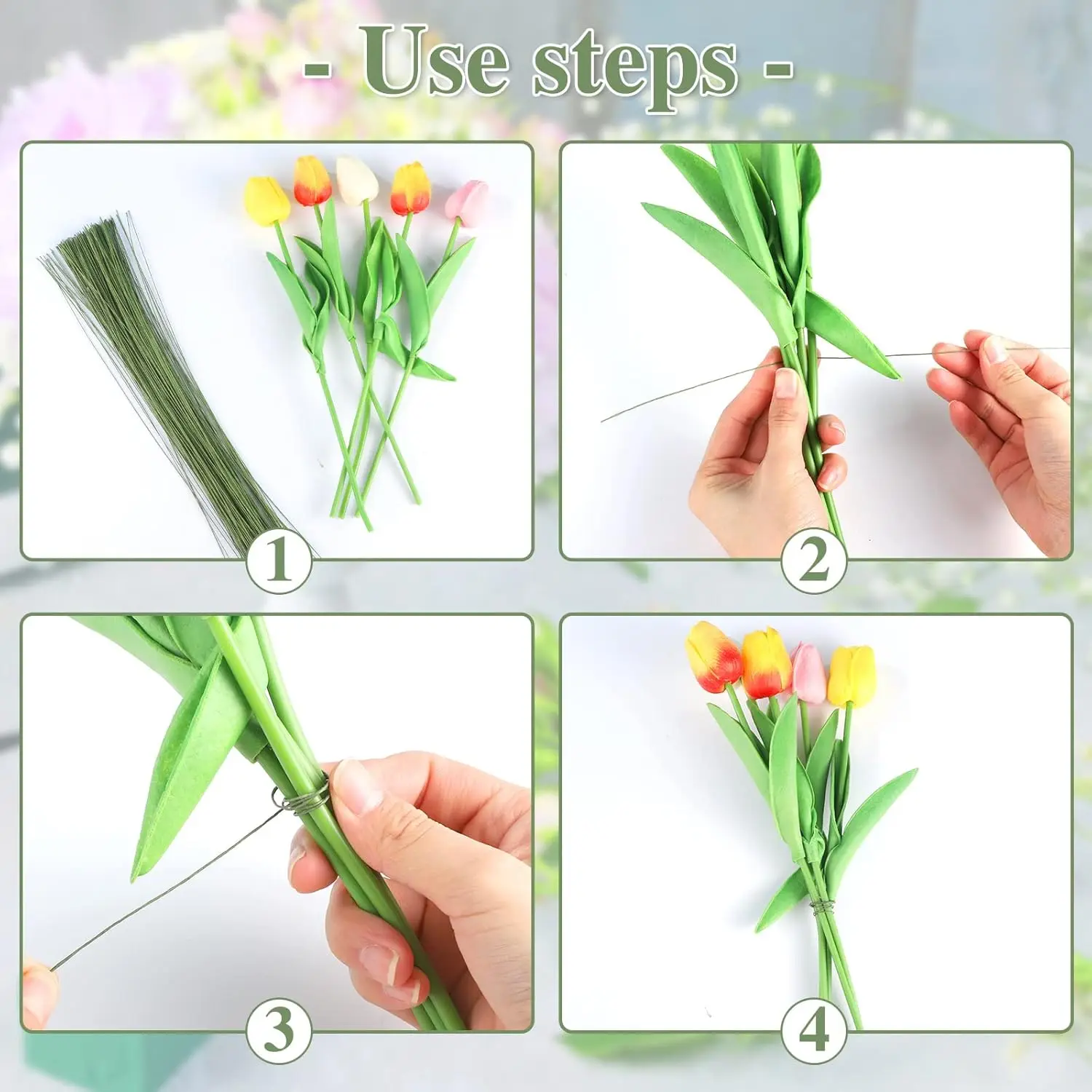 - Use steps -

1

2

3

4