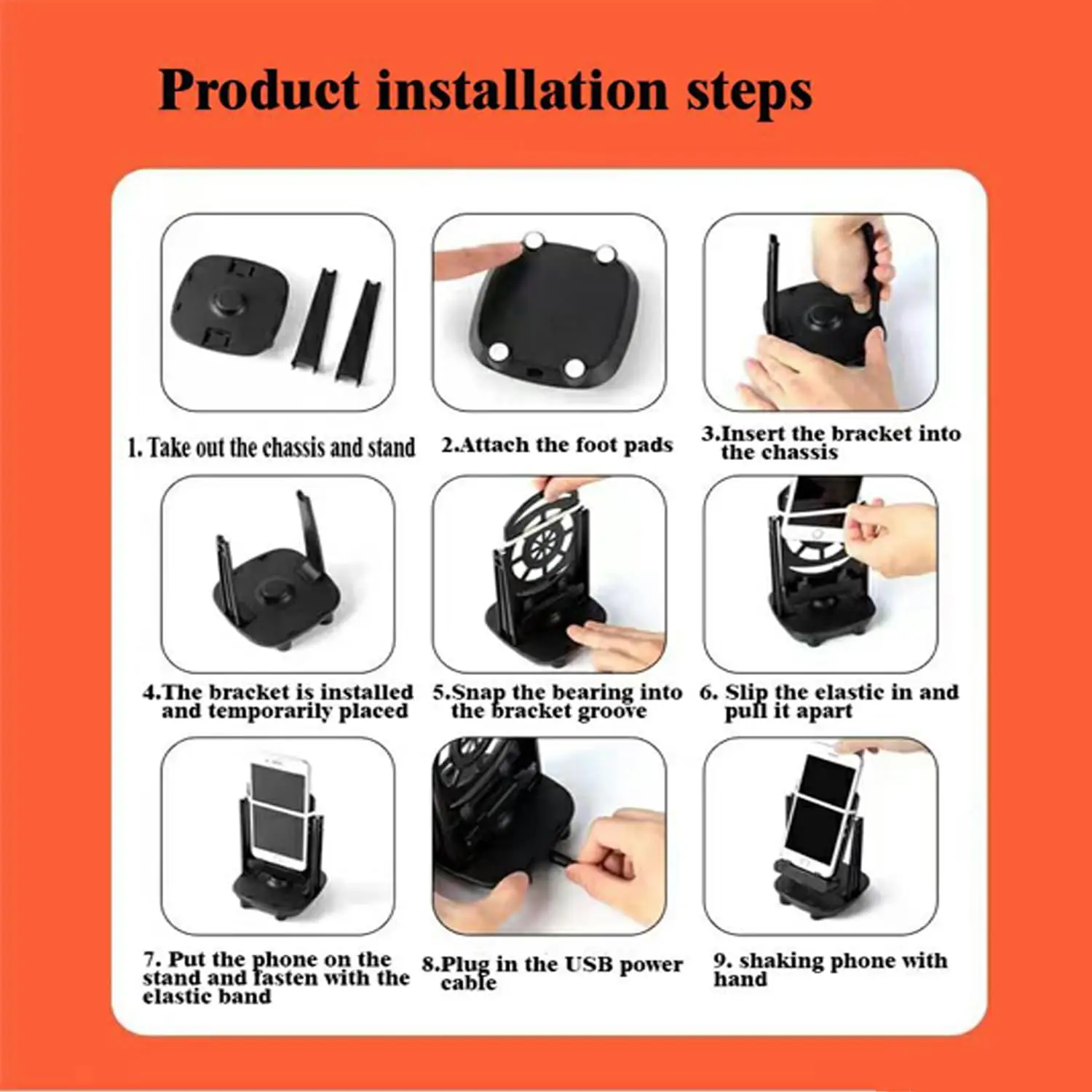 Product installation steps

1. Take out the chassis and stand

2.Attach the foot pads

3.Insert the bracket into the chassis

4.The bracket is installed and temporarily placed

5.Snap the bearing into the bracket groove

6. Slip the elastic in and pull it apart

7. Put the phone on the stand and fasten with the elastic band

8.Plug in the USB power cable

9. shaking phone with hand