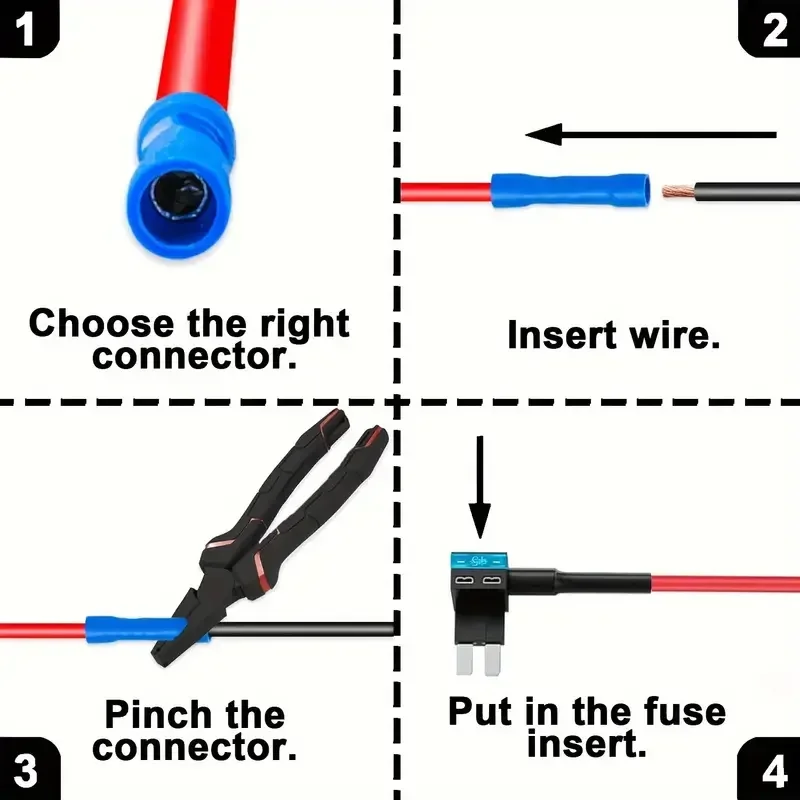 1

Choose the right connector.

2

Insert wire.

Pinch the connector.

3

Put in the fuse insert.

4