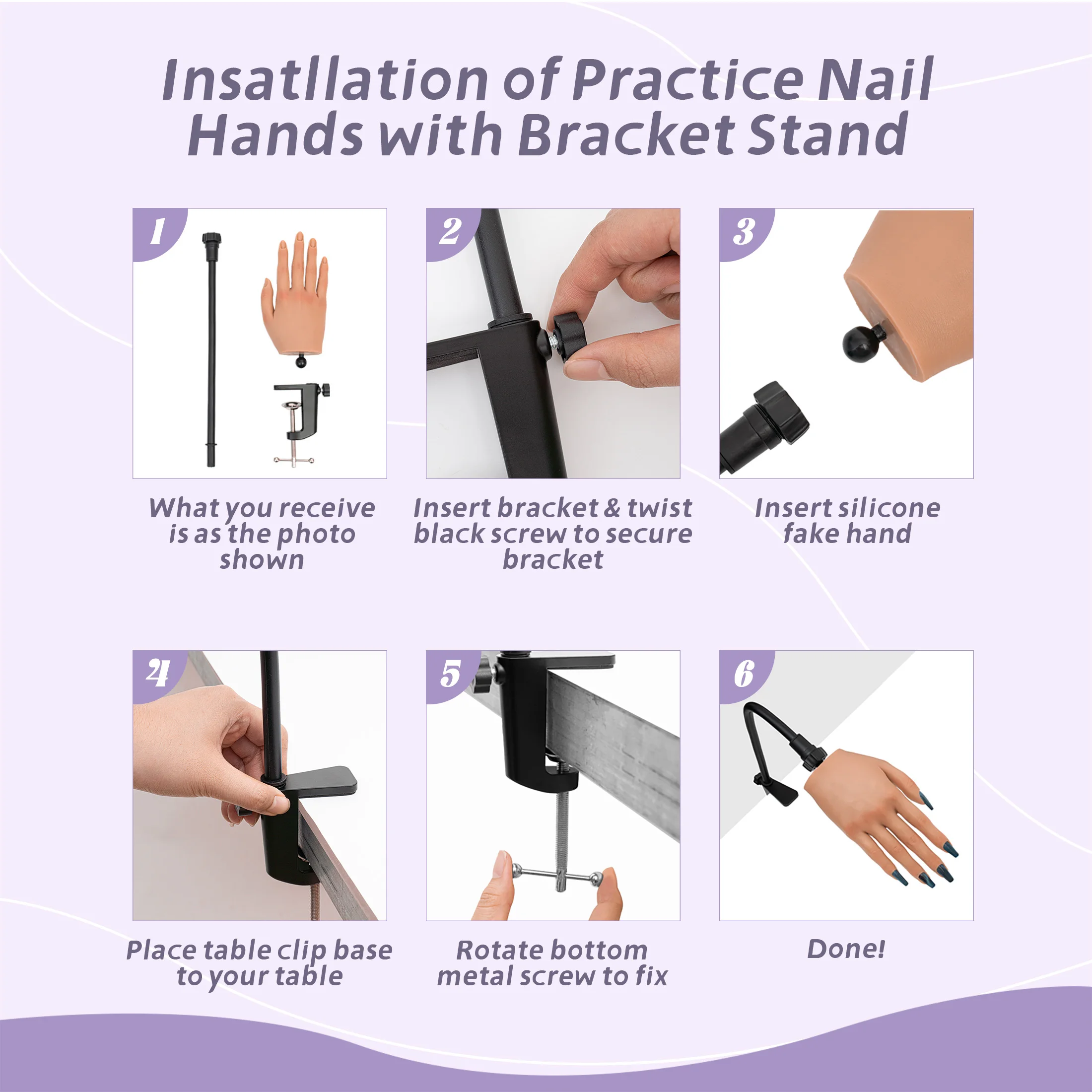 Insatllation of Practice Nail Hands with Bracket Stand

1

What you receive is as the photo shown

2

Insert bracket & twist black screw to secure bracket

3

Insert silicone fake hand

4

Place table clip base to your table

5

Rotate bottom metal screw to fix

6

Done!