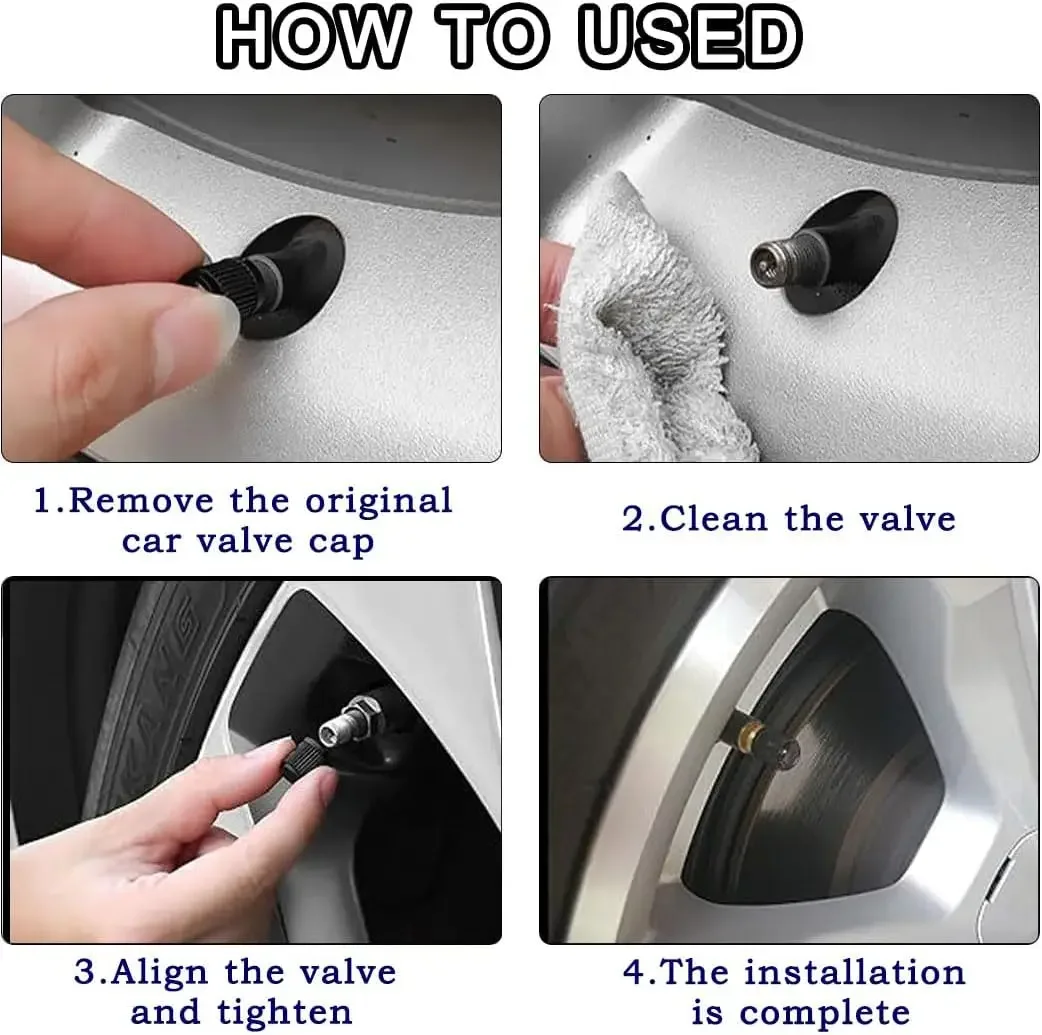 HOW TO USED

1.Remove the original car valve cap

2.Clean the valve

3.Align the valve and tighten

4.The installation is complete