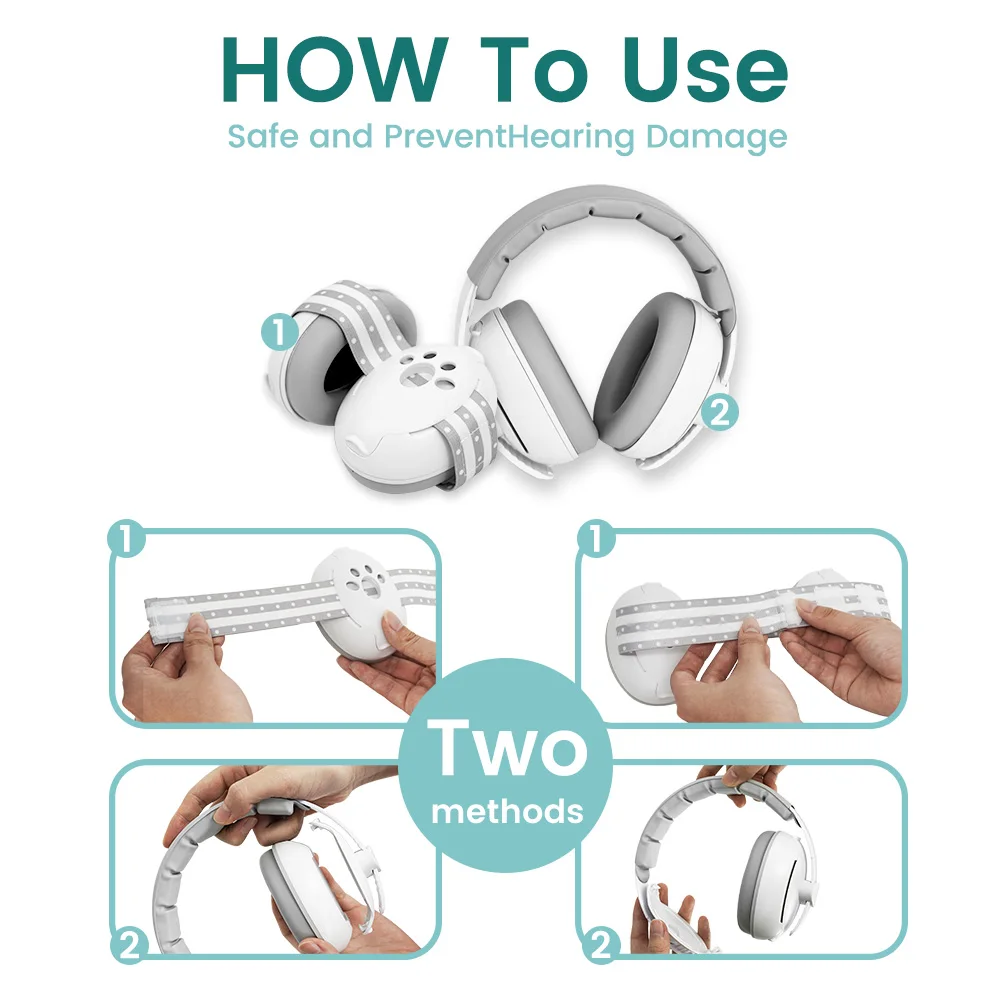 HOW To Use
Safe and PreventHearing Damage

1

2

1

1

Two
methods

2

2