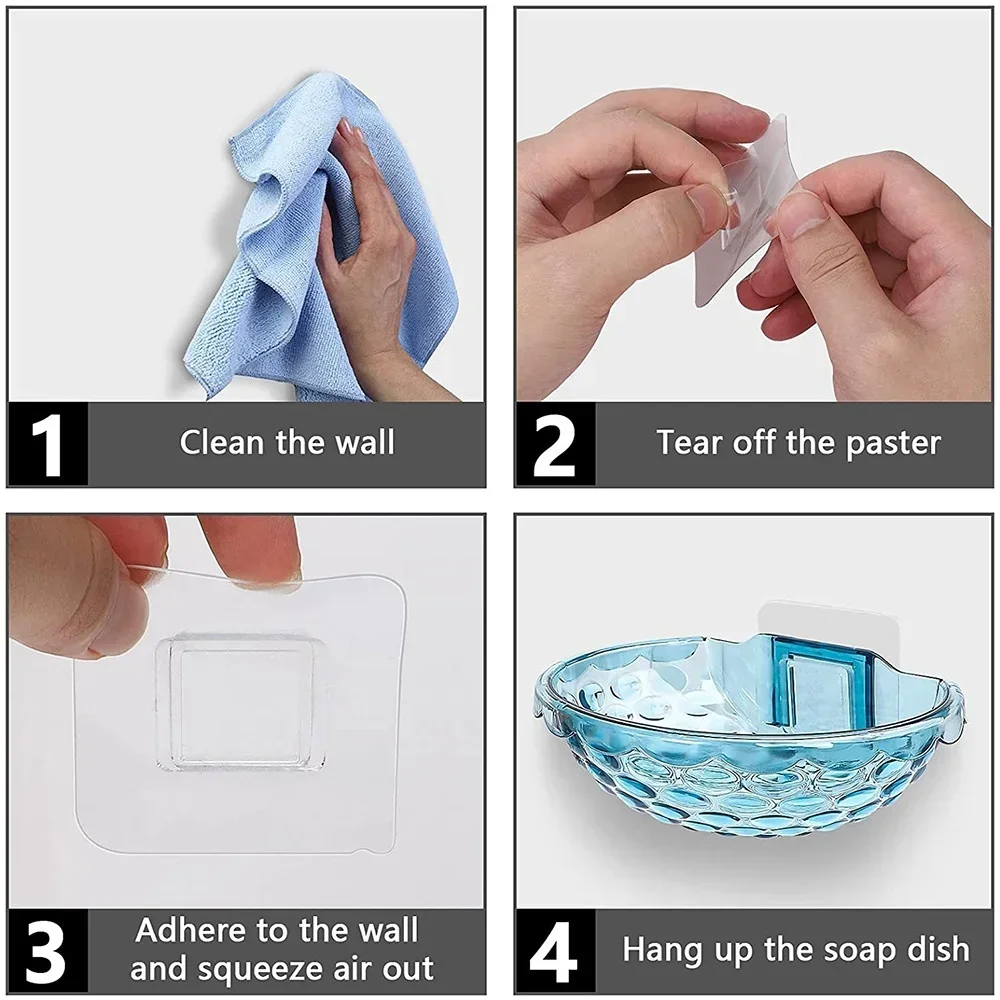 1 Clean the wall

2 Tear off the paster

3 Adhere to the wall and squeeze air out

4 Hang up the soap dish