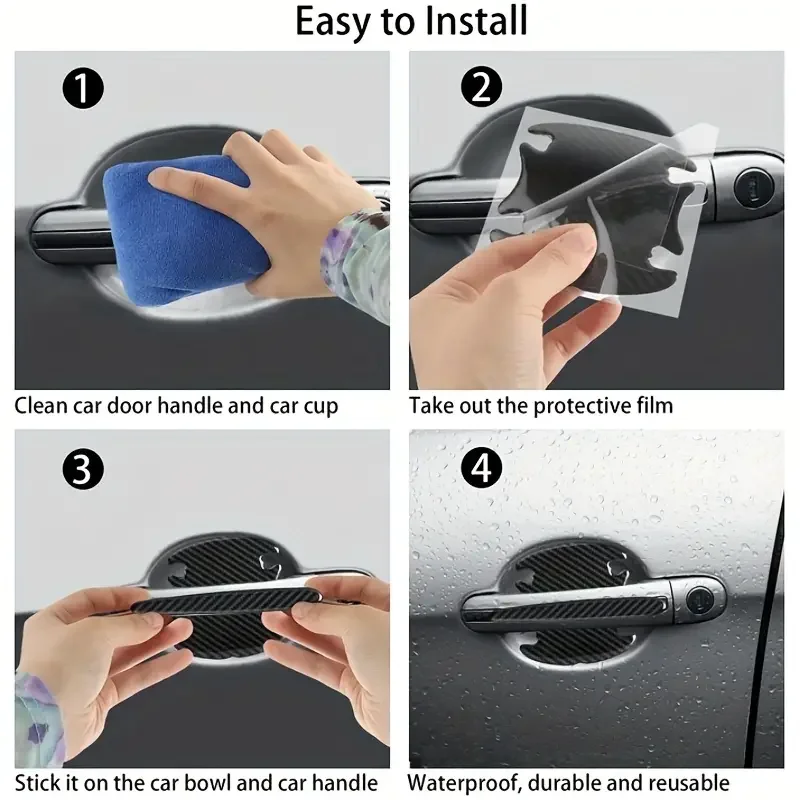 Easy to Install

1

Clean car door handle and car cup

2

Take out the protective film

3

Stick it on the car bowl and car handle

4

Waterproof, durable and reusable