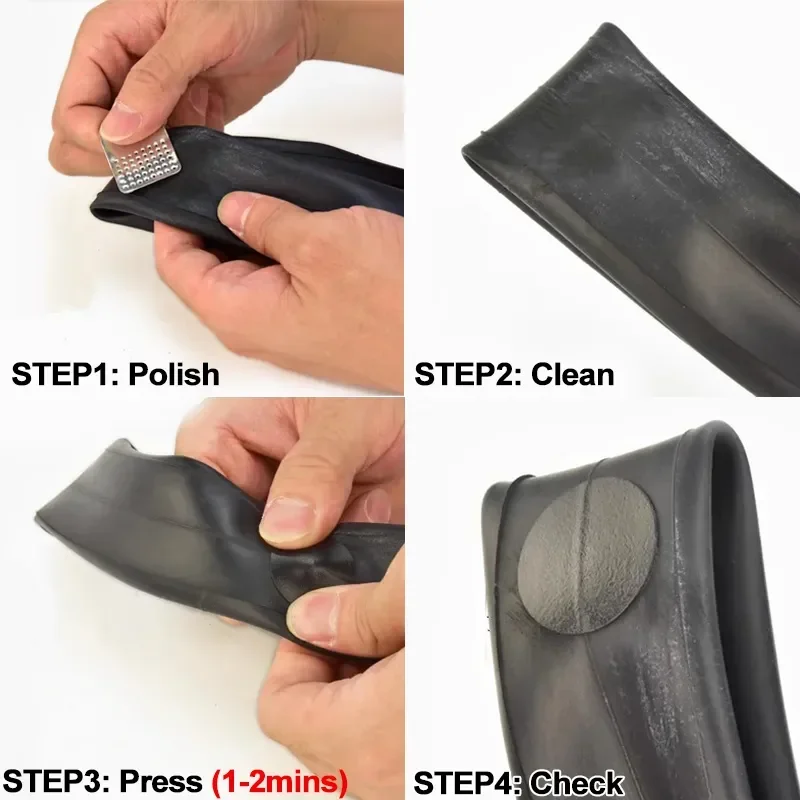 STEP1: Polish

STEP2: Clean

STEP3: Press (1-2mins)

STEP4: Check