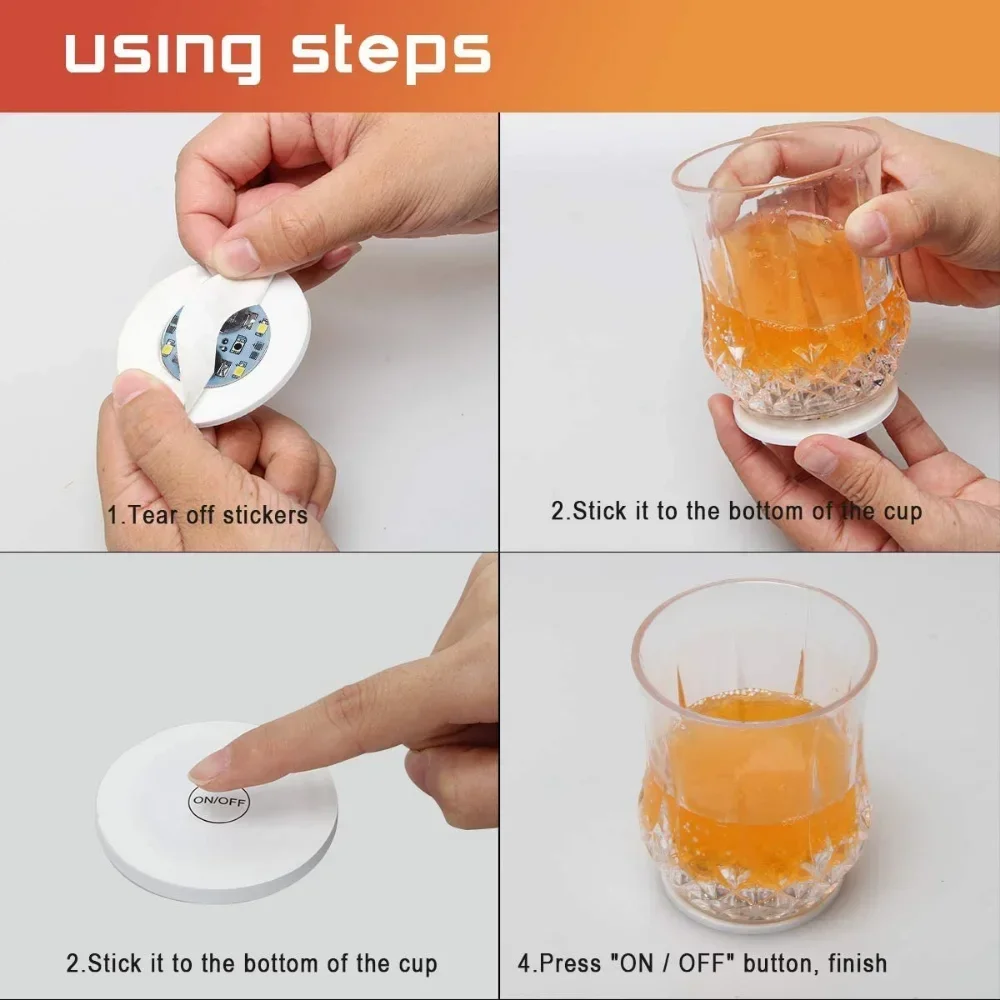 using steps

1.Tear off stickers

2.Stick it to the bottom of the cup

ON/OFF

2.Stick it to the bottom of the cup

4.Press "ON / OFF" button, finish