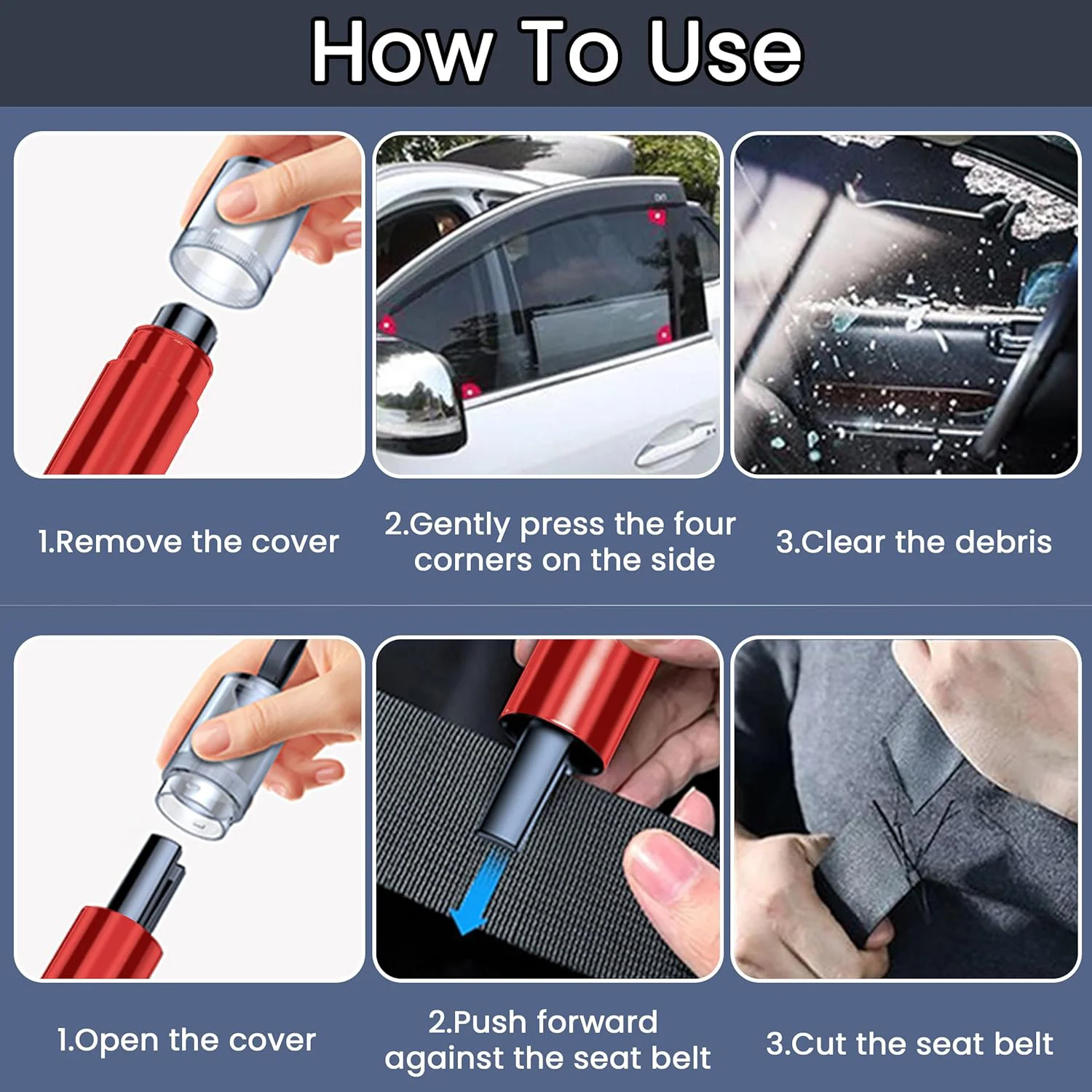 How To Use

1.Remove the cover

2.Gently press the four corners on the side

3.Clear the debris

1.Open the cover

2.Push forward against the seat belt

3.Cut the seat belt