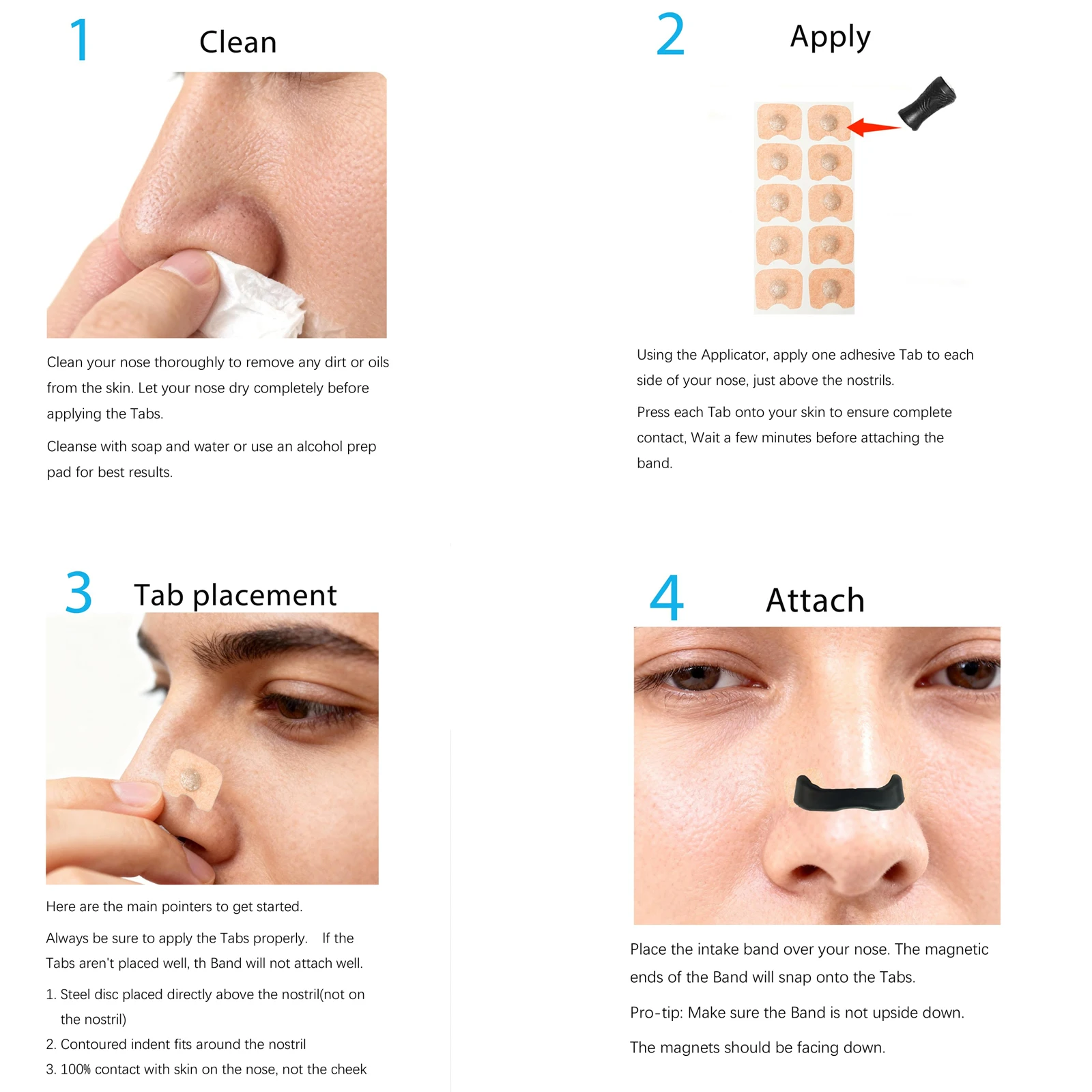 1 Clean

Clean your nose thoroughly to remove any dirt or oils from the skin. Let your nose dry completely before applying the Tabs.

Cleanse with soap and water or use an alcohol prep pad for best results.

2 Apply

Using the Applicator, apply one adhesive Tab to each side of your nose, just above the nostrils.

Press each Tab onto your skin to ensure complete contact, Wait a few minutes before attaching the band.

3 Tab placement

Here are the main pointers to get started.

Always be sure to apply the Tabs properly. If the Tabs aren't placed well, th Band will not attach well.

1. Steel disc placed directly above the nostril(not on the nostril)
2. Contoured indent fits around the nostril
3. 100% contact with skin on the nose, not the cheek

4 Attach

Place the intake band over your nose. The magnetic ends of the Band will snap onto the Tabs.

Pro-tip: Make sure the Band is not upside down.

The magnets should be facing down.