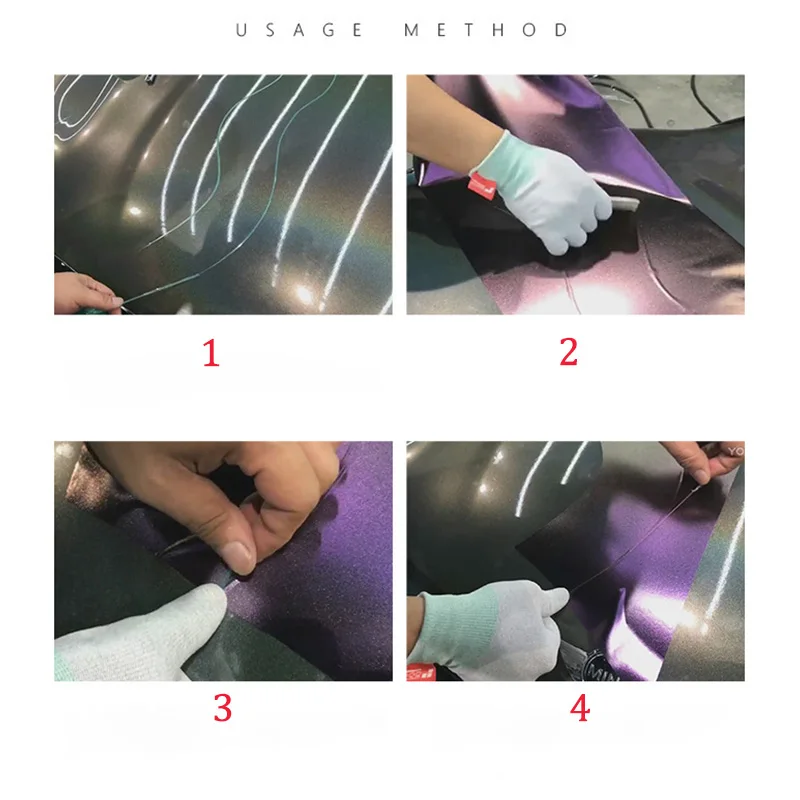 USAGE METHOD

1

2

3

4