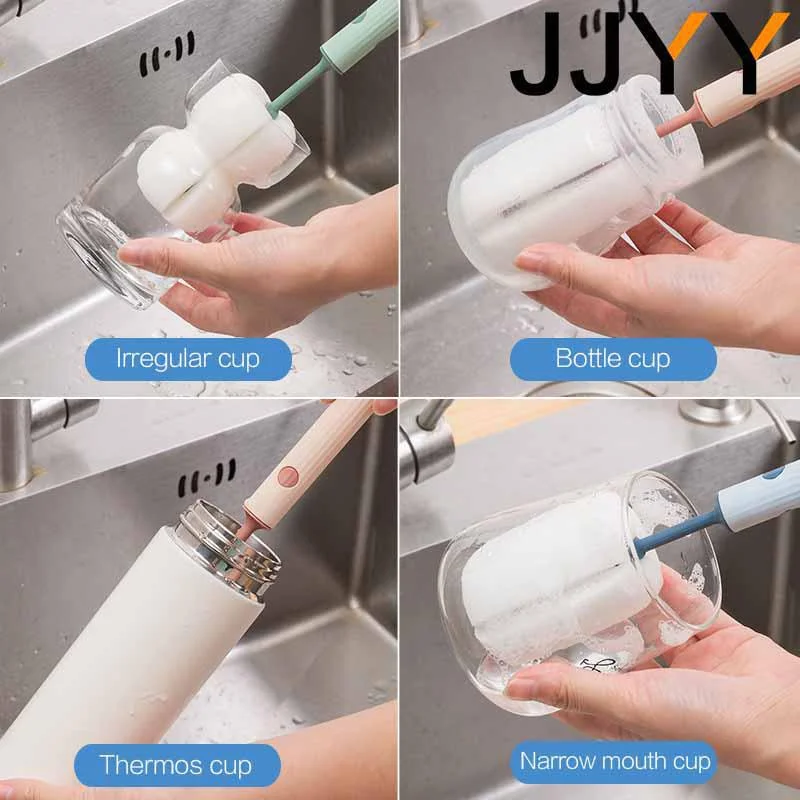 JJYY

Irregular cup

Bottle cup

Thermos cup

Narrow mouth cup