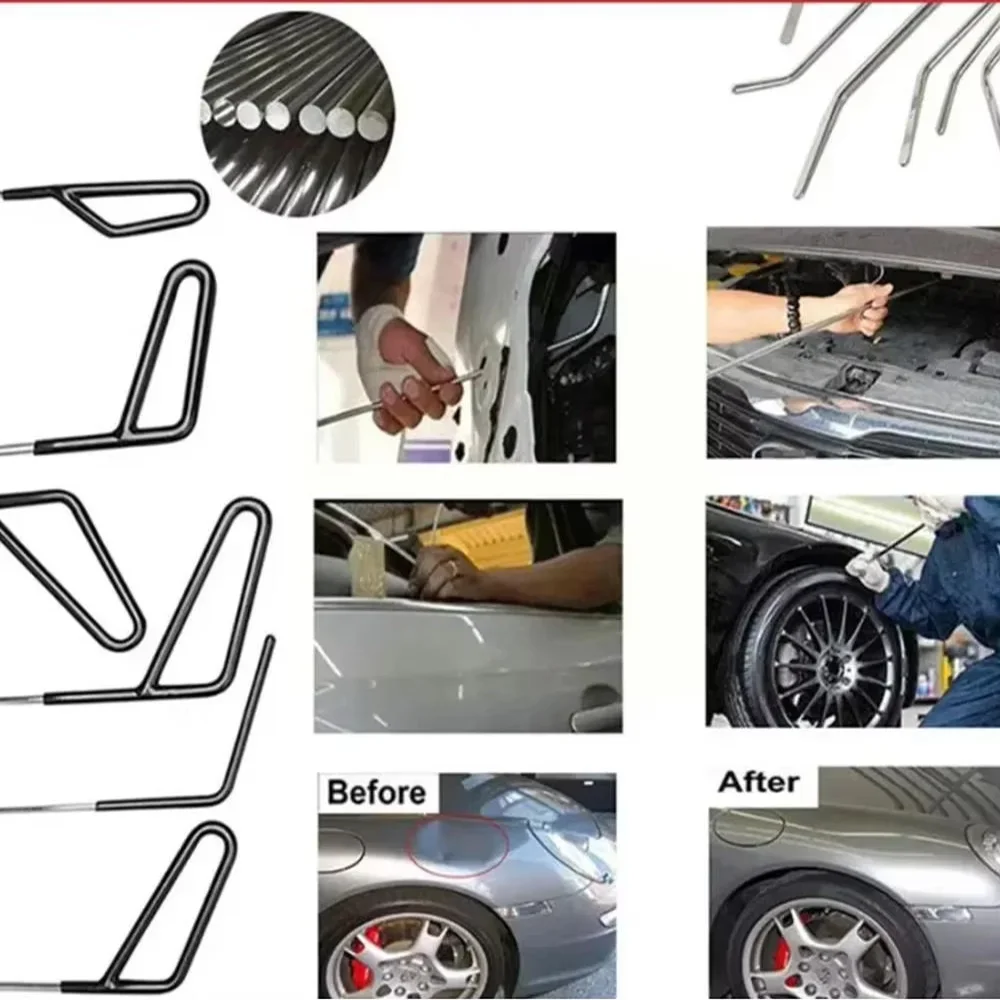 Before

After