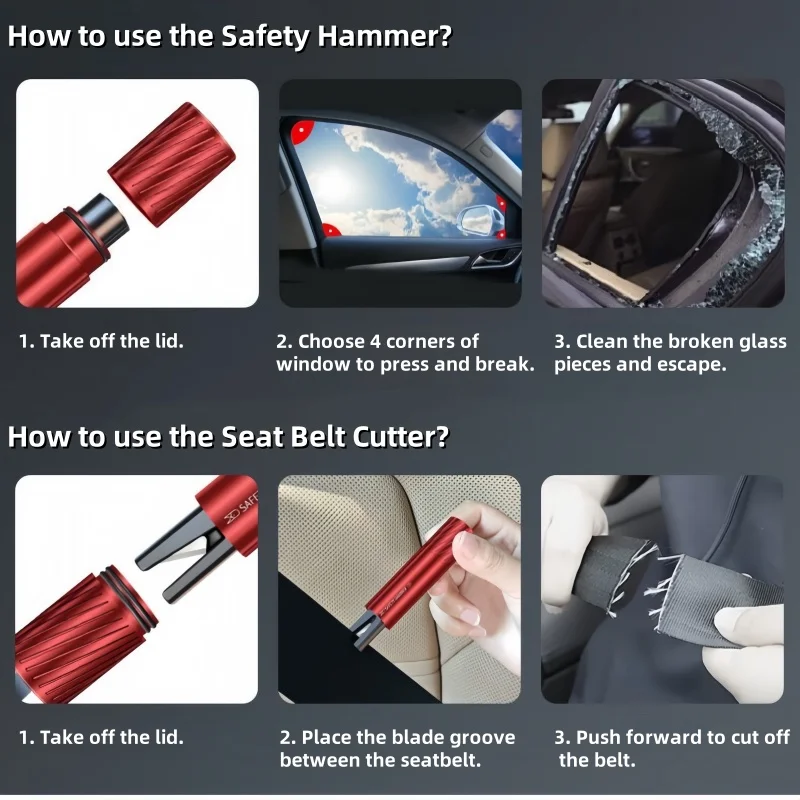 How to use the Safety Hammer?

1. Take off the lid.

2. Choose 4 corners of window to press and break.

3. Clean the broken glass pieces and escape.

How to use the Seat Belt Cutter?

SAFE

1. Take off the lid.

2. Place the blade groove between the seatbelt.

3. Push forward to cut off the belt.