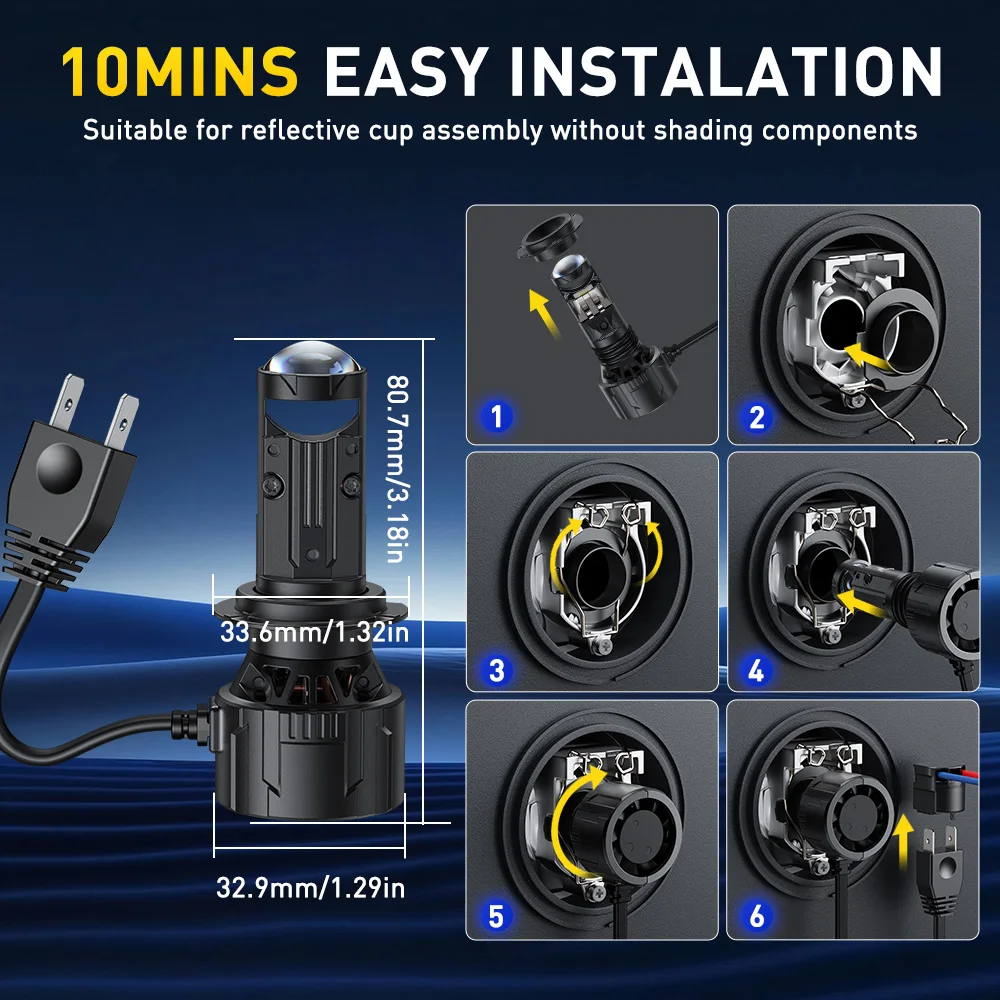 10MINS EASY INSTALATION

Suitable for reflective cup assembly without shading components

80.7mm/3.18in

33.6mm/1.32in

32.9mm/1.29in

1

2

3

4

5

6