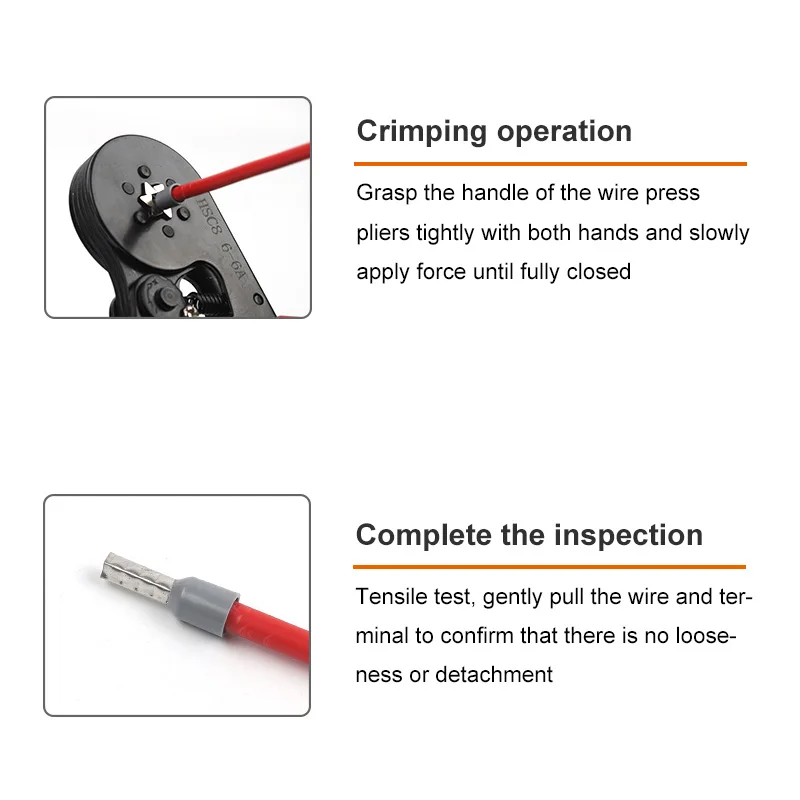 HSC8 6-6A

Crimping operation

Grasp the handle of the wire press pliers tightly with both hands and slowly apply force until fully closed

Complete the inspection

Tensile test, gently pull the wire and terminal to confirm that there is no looseness or detachment