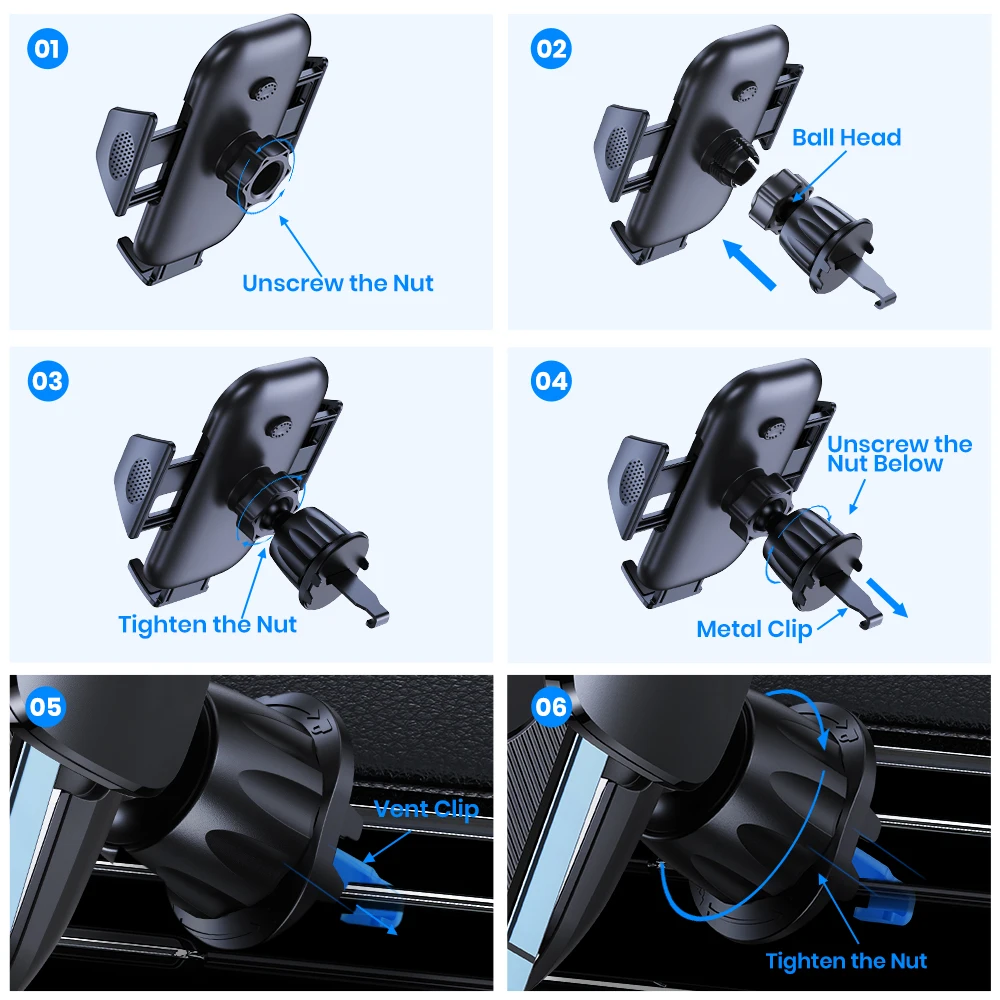 01

Unscrew the Nut

02

Ball Head

03

Tighten the Nut

04

Unscrew the Nut Below

Metal Clip

05

Vent Clip

06

Tighten the Nut