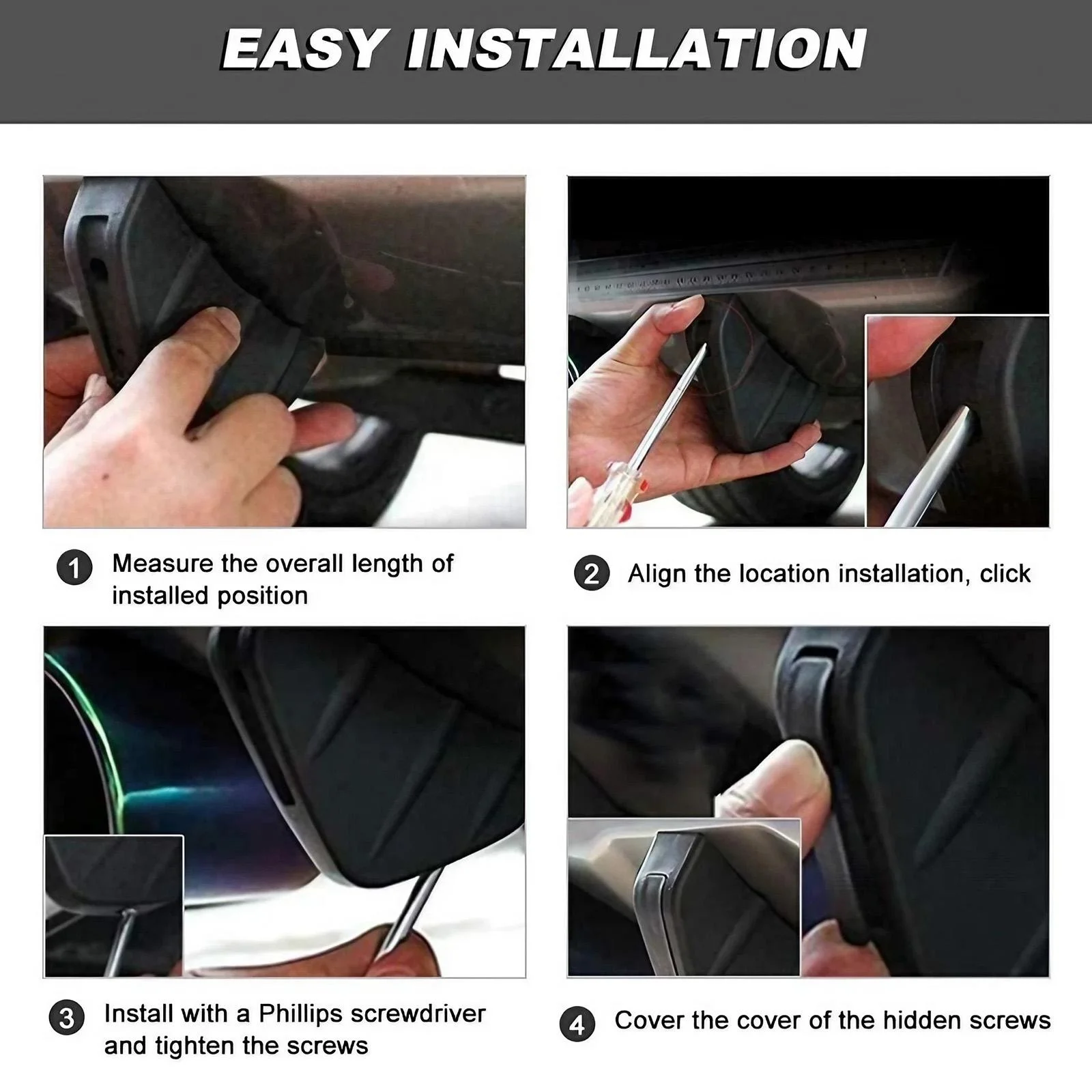 EASY INSTALLATION

1 Measure the overall length of installed position

2 Align the location installation, click

3 Install with a Phillips screwdriver and tighten the screws

4 Cover the cover of the hidden screws