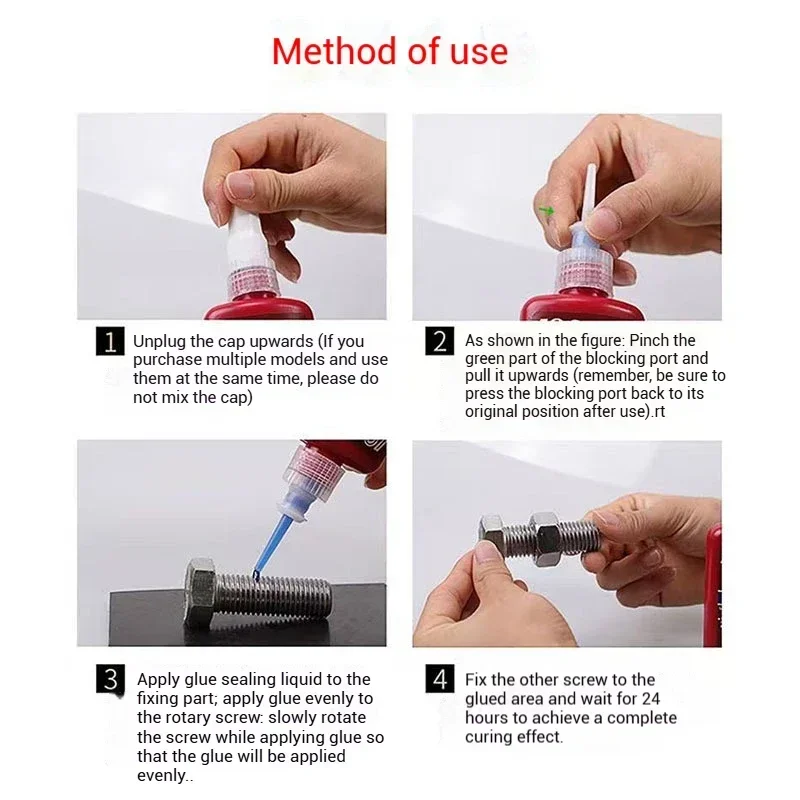 Method of use

1 Unplug the cap upwards (If you purchase multiple models and use them at the same time, please do not mix the cap)

2 As shown in the figure: Pinch the green part of the blocking port and pull it upwards (remember, be sure to press the blocking port back to its original position after use).rt

3 Apply glue sealing liquid to the fixing part; apply glue evenly to the rotary screw: slowly rotate the screw while applying glue so that the glue will be applied evenly..

4 Fix the other screw to the glued area and wait for 24 hours to achieve a complete curing effect.