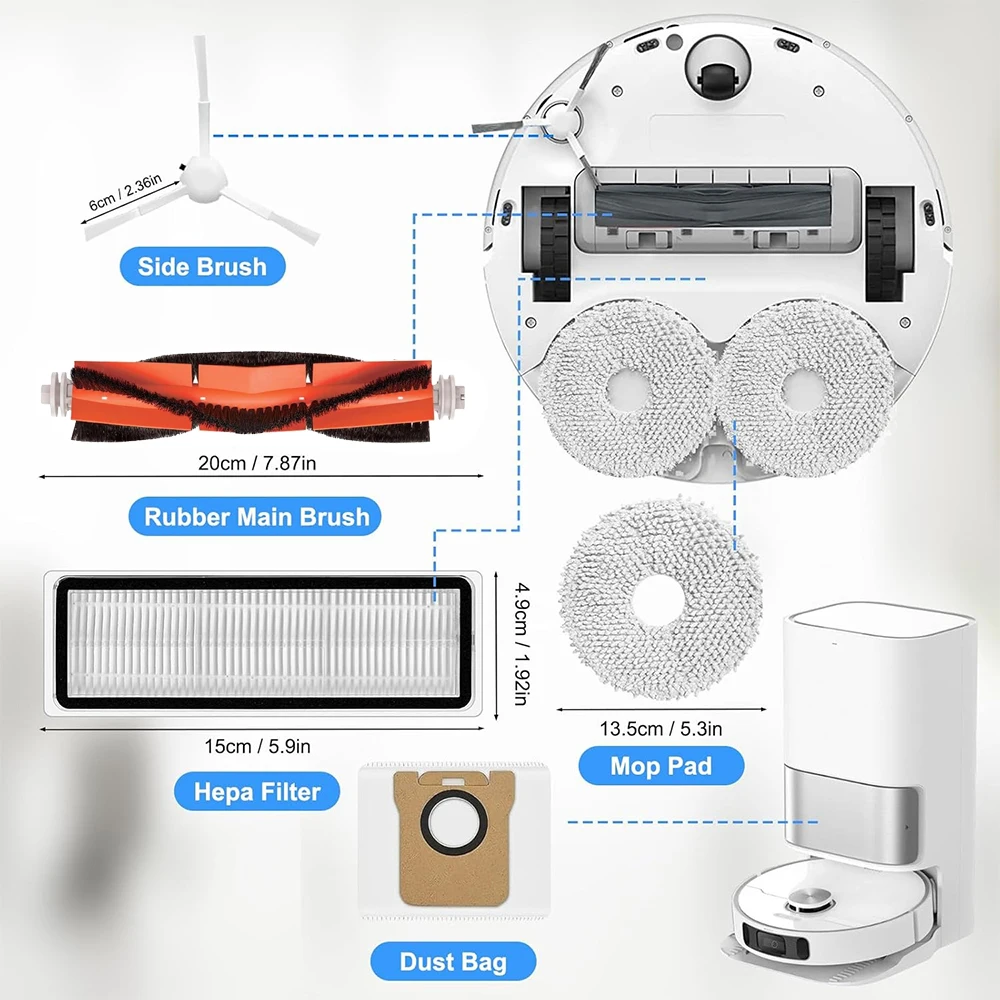 6cm / 2.36in

Side Brush

20cm / 7.87in

Rubber Main Brush

4.9cm / 1.92in

15cm / 5.9in

Hepa Filter

13.5cm / 5.3in

Mop Pad

Dust Bag