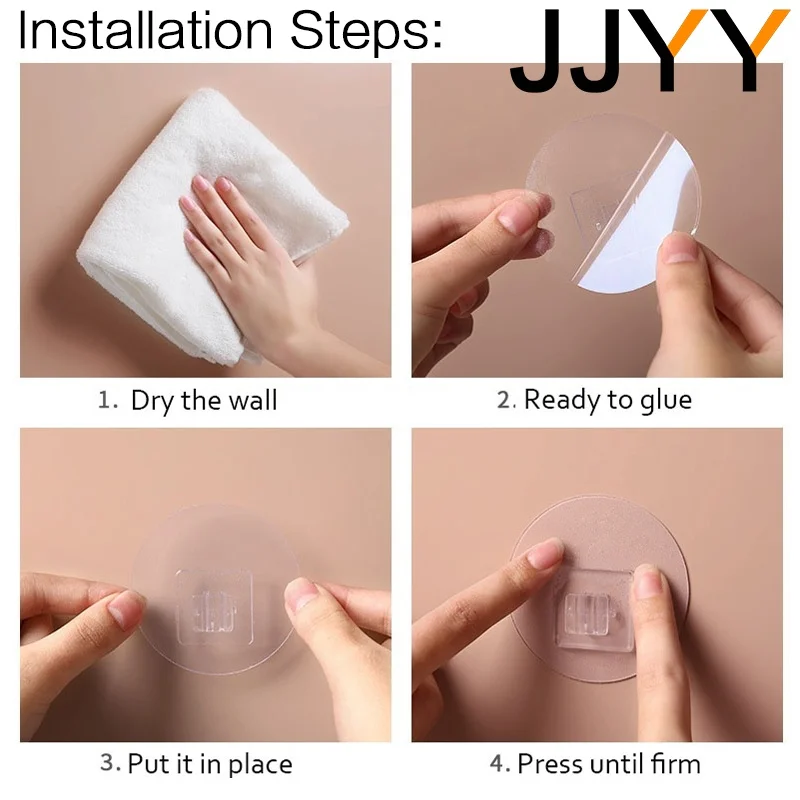 Installation Steps:

JJYY

1. Dry the wall

2. Ready to glue

3. Put it in place

4. Press until firm