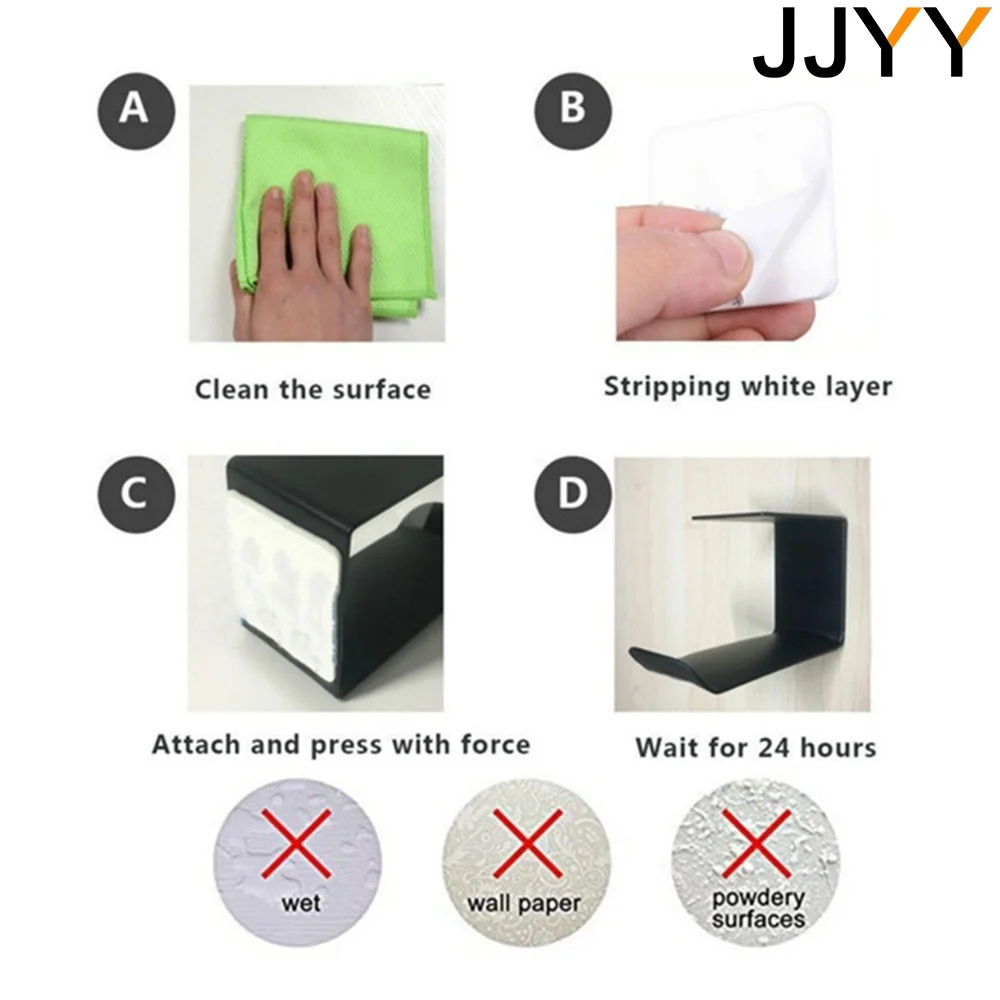 JJYY

A

Clean the surface

B

Stripping white layer

C

Attach and press with force

D

Wait for 24 hours

wet

wall paper

powdery surfaces