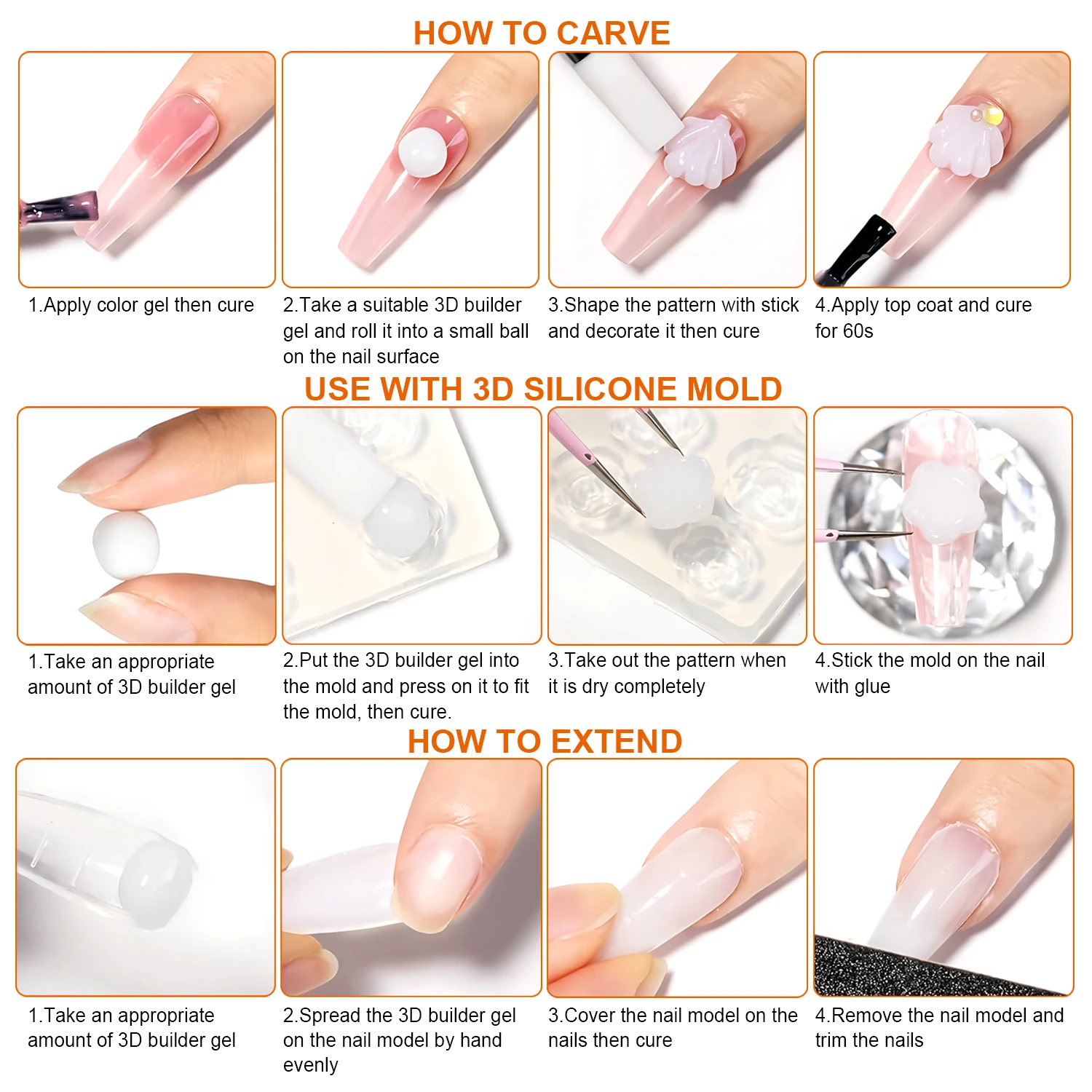 HOW TO CARVE

1.Apply color gel then cure

2.Take a suitable 3D builder gel and roll it into a small ball on the nail surface

3.Shape the pattern with stick and decorate it then cure

4.Apply top coat and cure for 60s

USE WITH 3D SILICONE MOLD

1.Take an appropriate amount of 3D builder gel

2.Put the 3D builder gel into the mold and press on it to fit the mold, then cure.

3.Take out the pattern when it is dry completely

4.Stick the mold on the nail with glue

HOW TO EXTEND

1.Take an appropriate amount of 3D builder gel

2.Spread the 3D builder gel on the nail model by hand evenly

3.Cover the nail model on the nails then cure

4.Remove the nail model and trim the nails