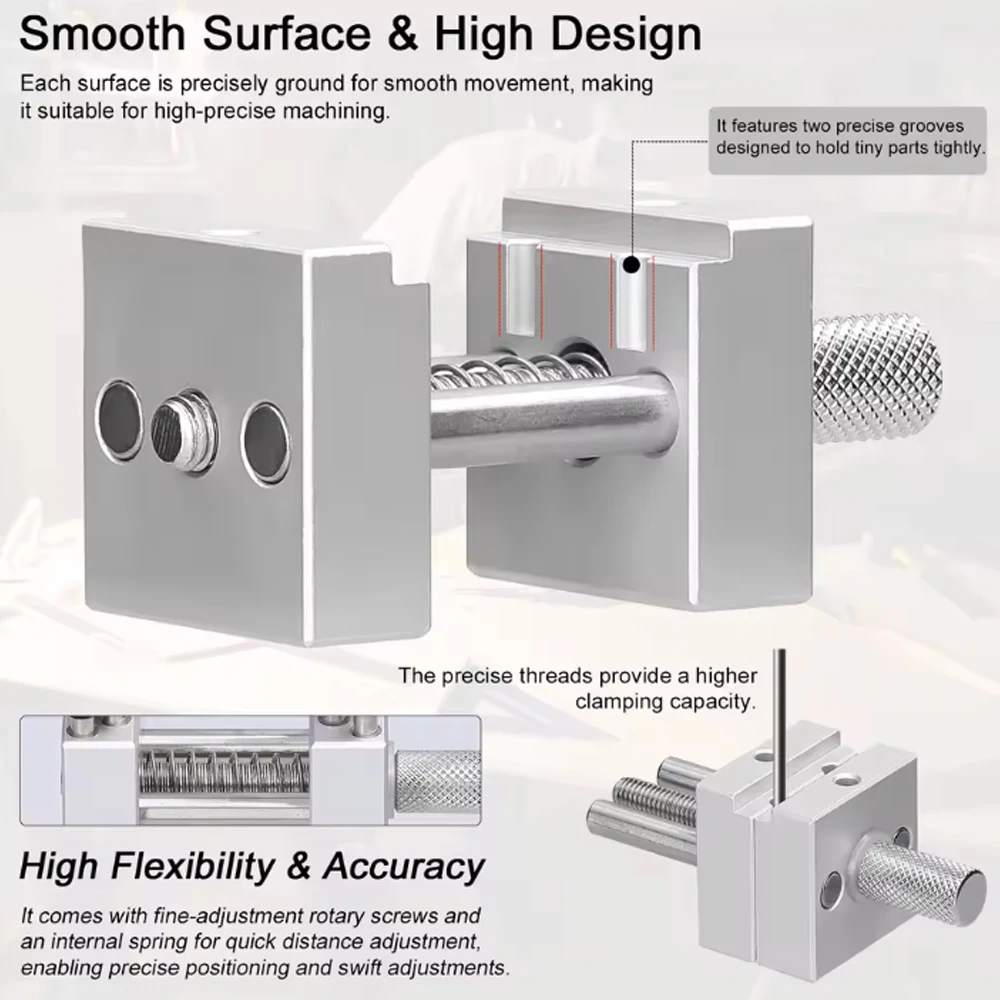 Smooth Surface & High Design

Each surface is precisely ground for smooth movement, making it suitable for high-precise machining.

It features two precise grooves designed to hold tiny parts tightly.

The precise threads provide a higher clamping capacity.

High Flexibility & Accuracy

It comes with fine-adjustment rotary screws and an internal spring for quick distance adjustment, enabling precise positioning and swift adjustments.