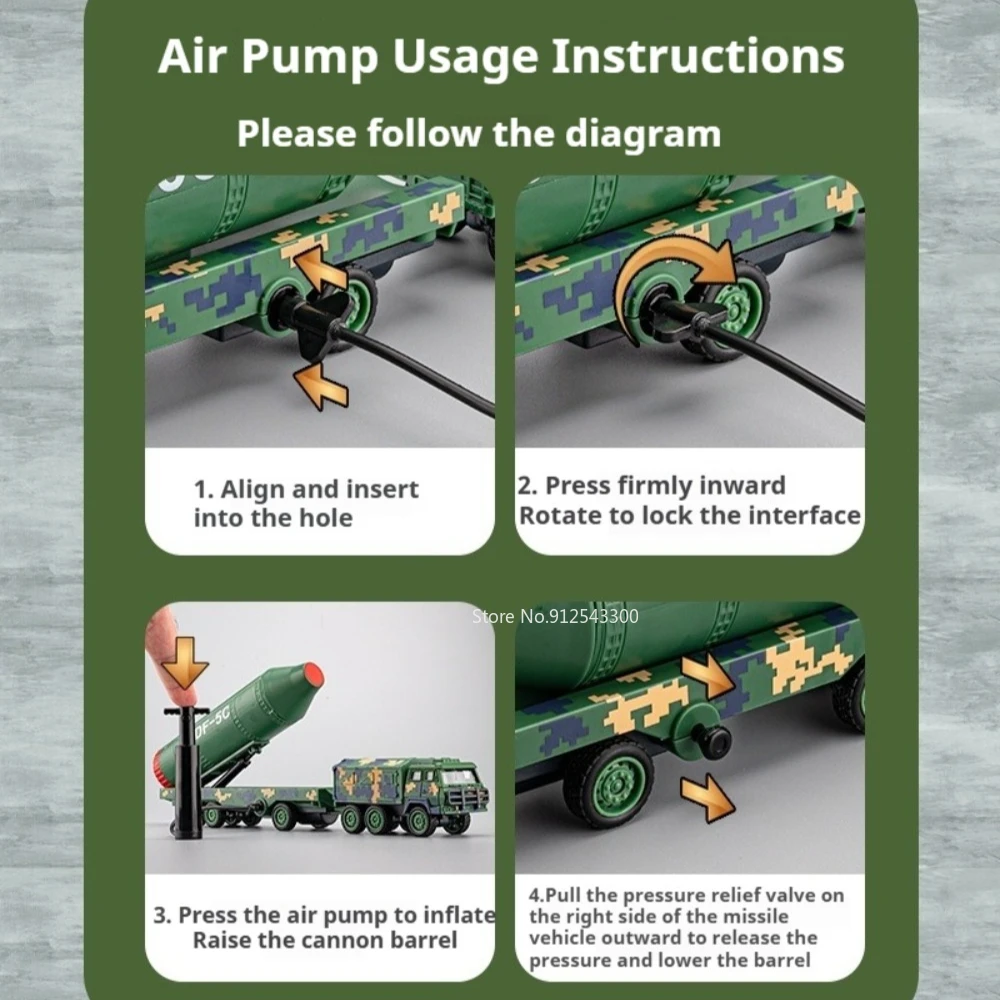 Air Pump Usage Instructions

Please follow the diagram

1. Align and insert into the hole

2. Press firmly inward Rotate to lock the interface

Store No.912543300

DF-5C

3. Press the air pump to inflate Raise the cannon barrel

4.Pull the pressure relief valve on the right side of the missile vehicle outward to release the pressure and lower the barrel