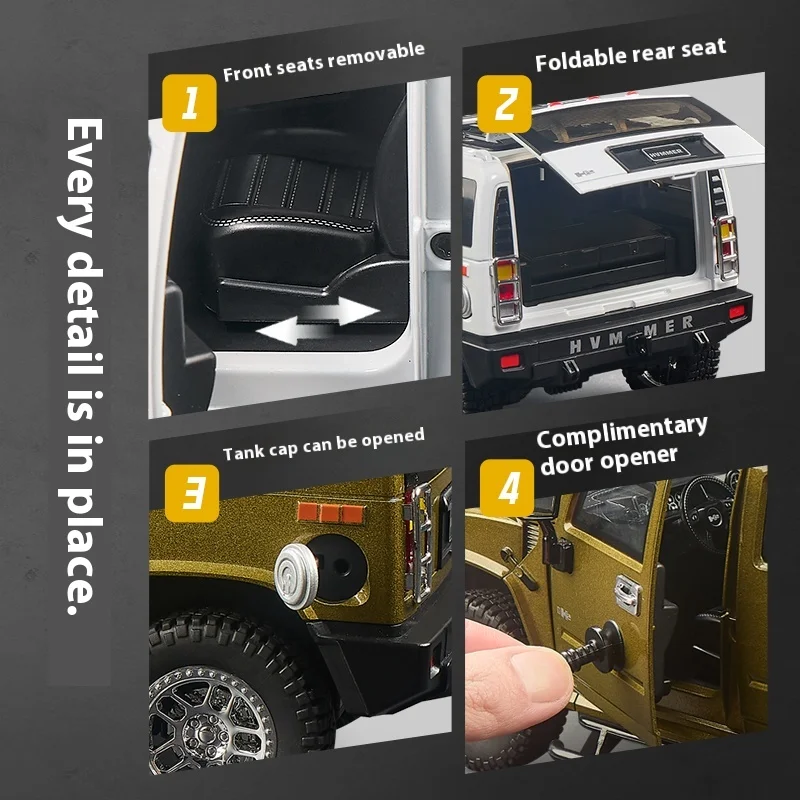 Every detail is in place.

1
Front seats removable

2
Foldable rear seat

HVMMER

HVMMER

3
Tank cap can be opened

4
Complimentary door opener