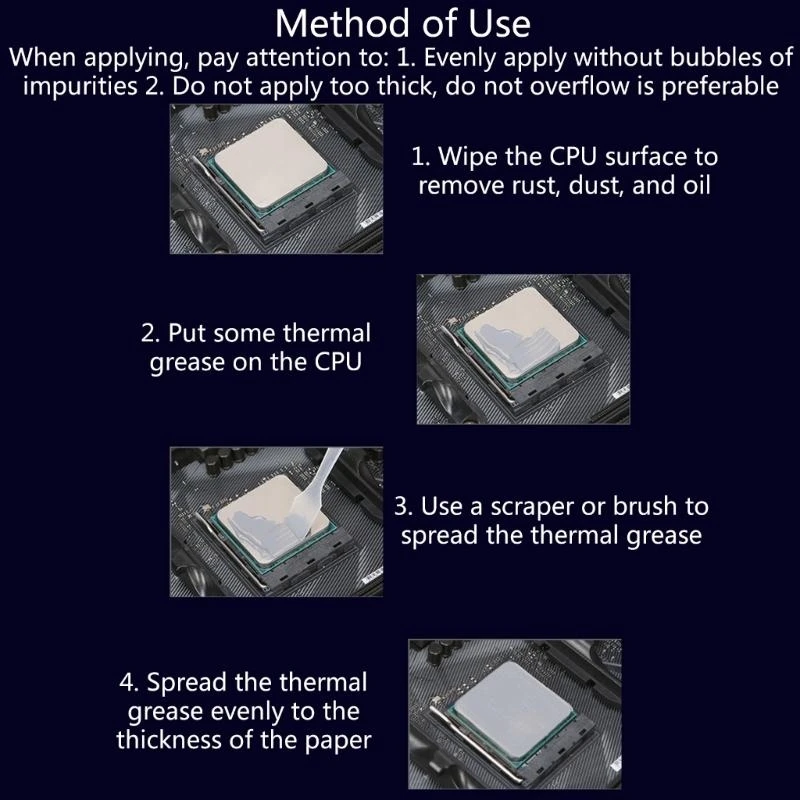 Method of Use

When applying, pay attention to: 1. Evenly apply without bubbles of impurities 2. Do not apply too thick, do not overflow is preferable

1. Wipe the CPU surface to remove rust, dust, and oil

2. Put some thermal grease on the CPU

3. Use a scraper or brush to spread the thermal grease

4. Spread the thermal grease evenly to the thickness of the paper