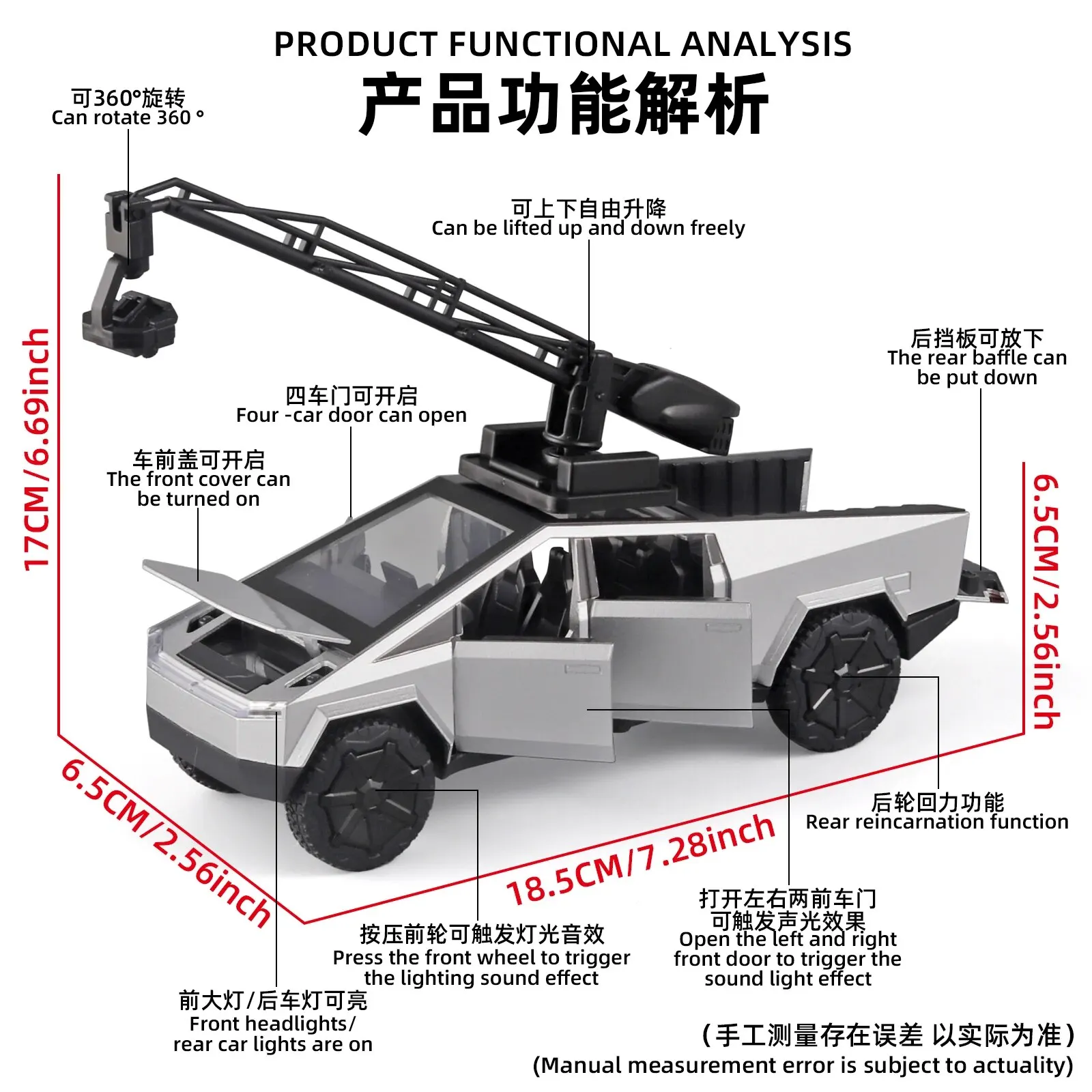 PRODUCT FUNCTIONAL ANALYSIS
产品功能解析

可360°旋转
Can rotate 360 °

可上下自由升降
Can be lifted up and down freely

后挡板可放下
The rear baffle can be put down

四车门可开启
Four -car door can open

车前盖可开启
The front cover can be turned on

17CM/6.69inch

6.5CM/2.56inch

6.5CM/2.56inch

18.5CM/7.28inch

后轮回力功能
Rear reincarnation function

打开左右两前车门
可触发声光效果
Open the left and right front door to trigger the sound light effect

按压前轮可触发灯光音效
Press the front wheel to trigger the lighting sound effect

前大灯/后车灯可亮
Front headlights/ rear car lights are on

(手工测量存在误差 以实际为准)
(Manual measurement error is subject to actuality)