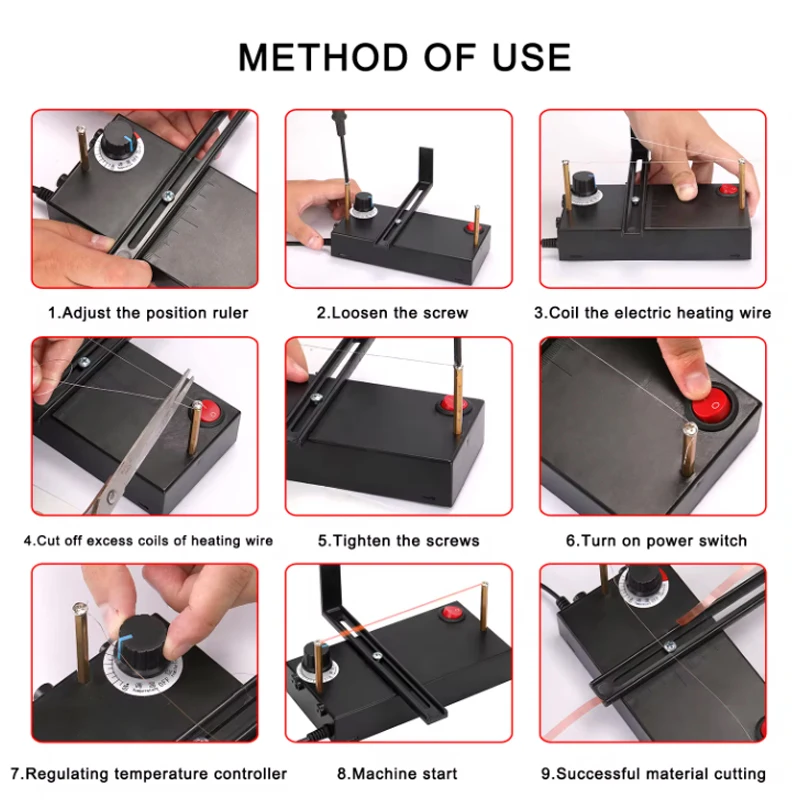 METHOD OF USE

1.Adjust the position ruler

2.Loosen the screw

3.Coil the electric heating wire

4.Cut off excess coils of heating wire

5.Tighten the screws

6.Turn on power switch

7.Regulating temperature controller

8.Machine start

9.Successful material cutting