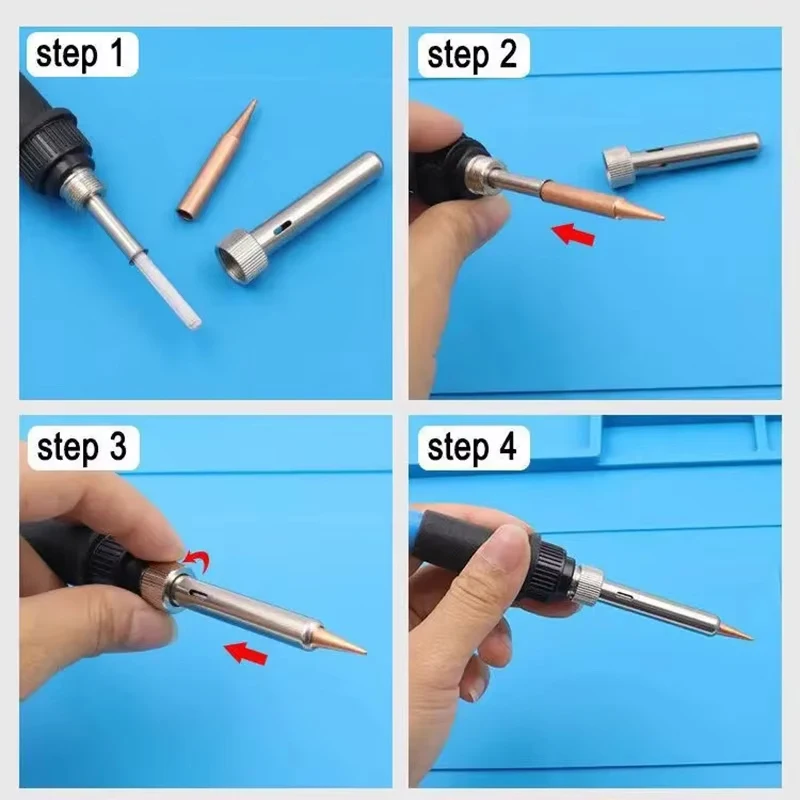 step 1

step 2

step 3

step 4